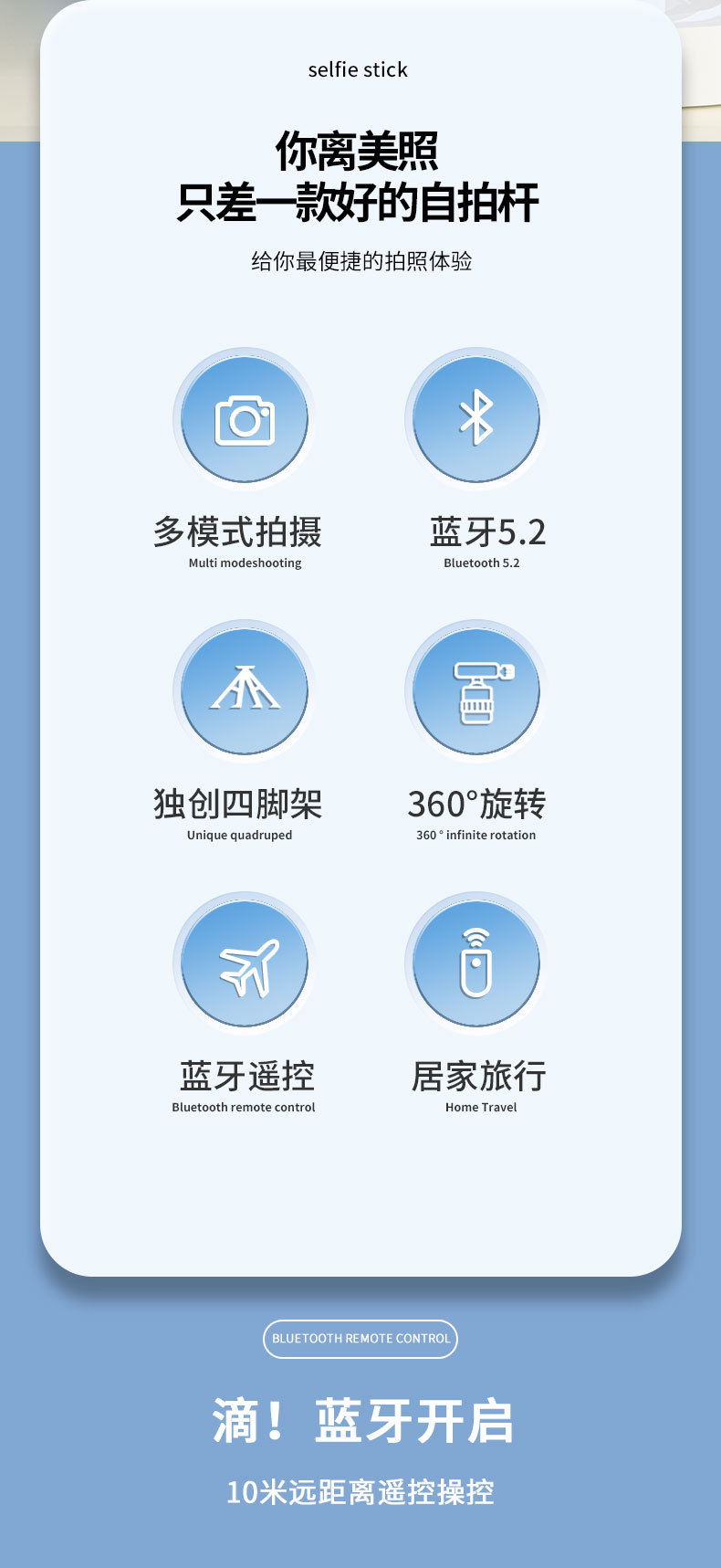 selfie stick

你离美照
只差一款好的自拍杆

给你最便捷的拍照体验

多模式拍摄
Multi modeshooting

蓝牙5.2
Bluetooth 5.2

独创四脚架
Unique quadruped

360°旋转
360 ° infinite rotation

蓝牙遥控
Bluetooth remote control

居家旅行
Home Travel

BLUETOOTH REMOTE CONTROL

滴！蓝牙开启

10米远距离遥控操控