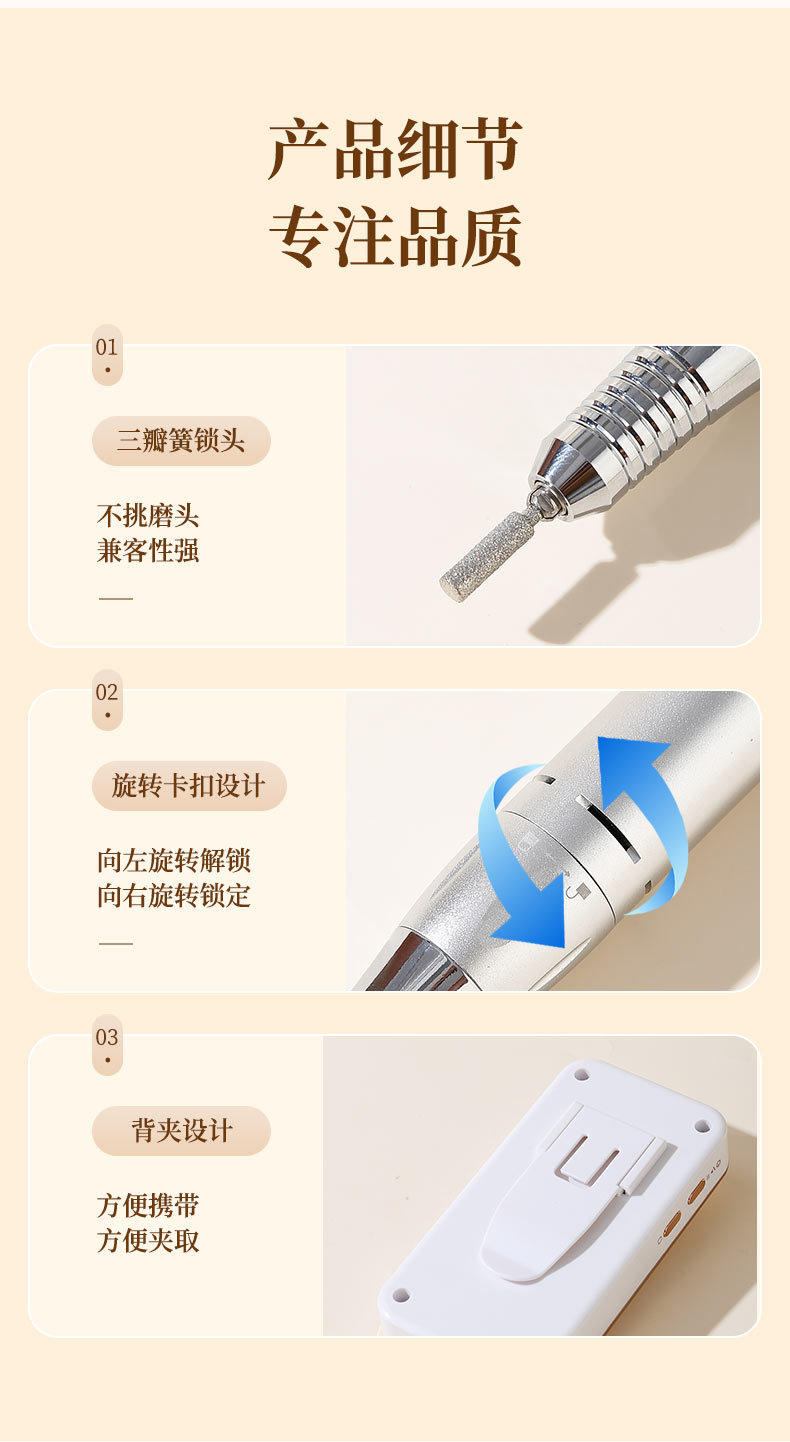 产品细节
专注品质

01

三瓣簧锁头

不挑磨头
兼容性强

02

旋转卡扣设计

向左旋转解锁
向右旋转锁定

03

背夹设计

方便携带
方便夹取