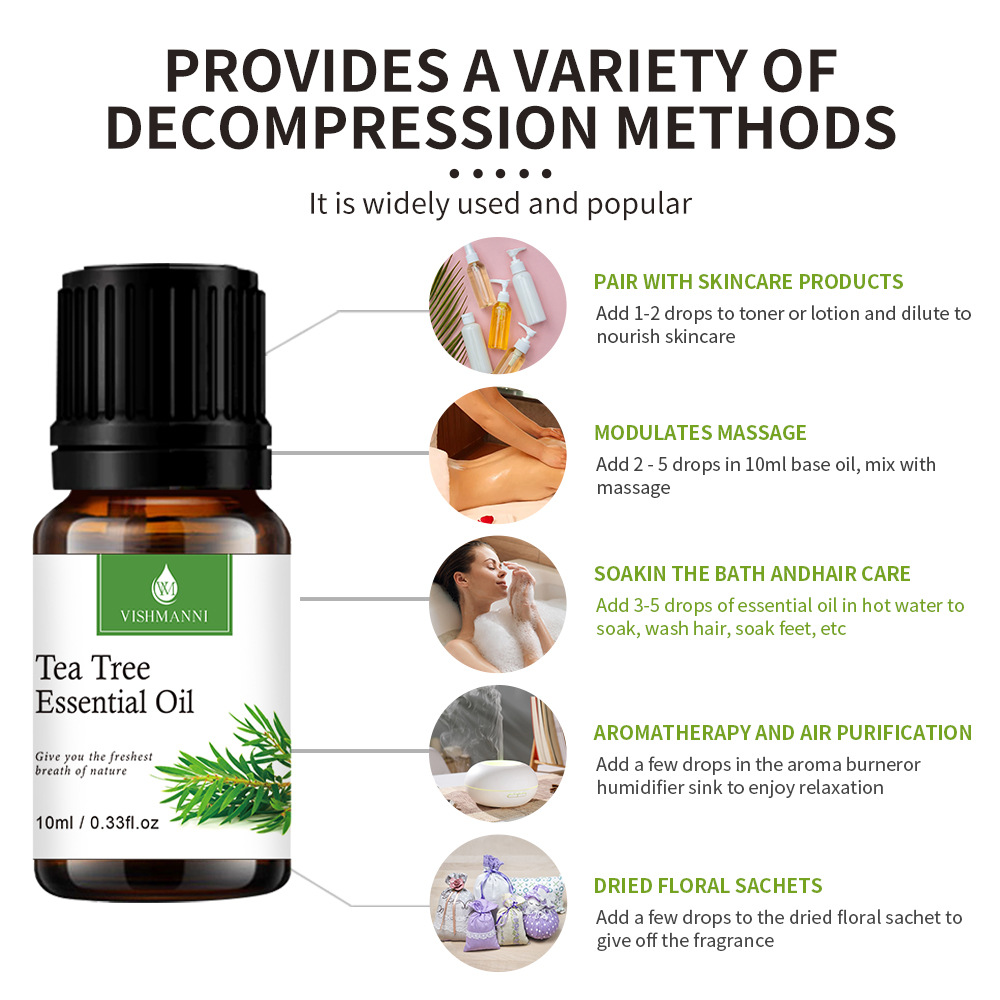 PROVIDES A VARIETY OF DECOMPRESSION METHODS

• • • • •

It is widely used and popular

VM
VISHMANNI

Tea Tree Essential Oil

Give you the freshest breath of nature

10ml / 0.33fl.oz

PAIR WITH SKINCARE PRODUCTS

Add 1-2 drops to toner or lotion and dilute to nourish skincare

MODULATES MASSAGE

Add 2 - 5 drops in 10ml base oil, mix with massage

SOAKIN THE BATH ANDHAIR CARE

Add 3-5 drops of essential oil in hot water to soak, wash hair, soak feet, etc

AROMATHERAPY AND AIR PURIFICATION

Add a few drops in the aroma burneror humidifier sink to enjoy relaxation

DRIED FLORAL SACHETS

Add a few drops to the dried floral sachet to give off the fragrance