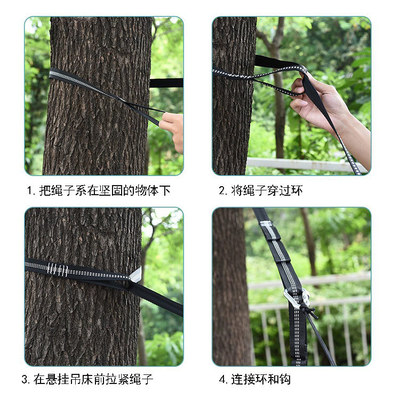 1. 把绳子系在坚固的物体下

2. 将绳子穿过环

3. 在悬挂吊床前拉紧绳子

4. 连接环和钩