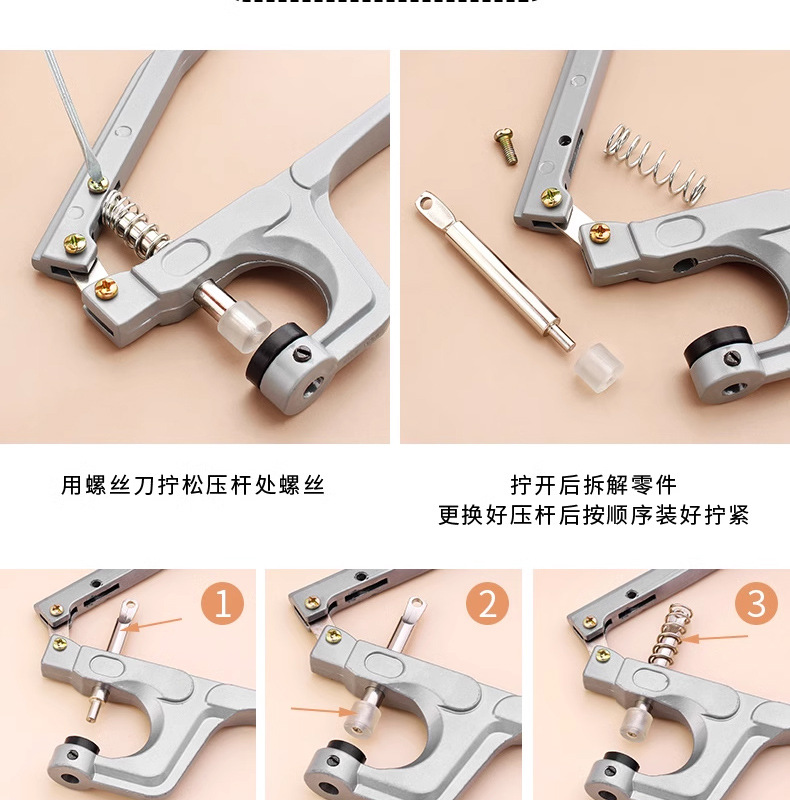 用螺丝刀拧松压杆处螺丝

拧开后拆解零件
更换好压杆后按顺序装好拧紧

1

2

3