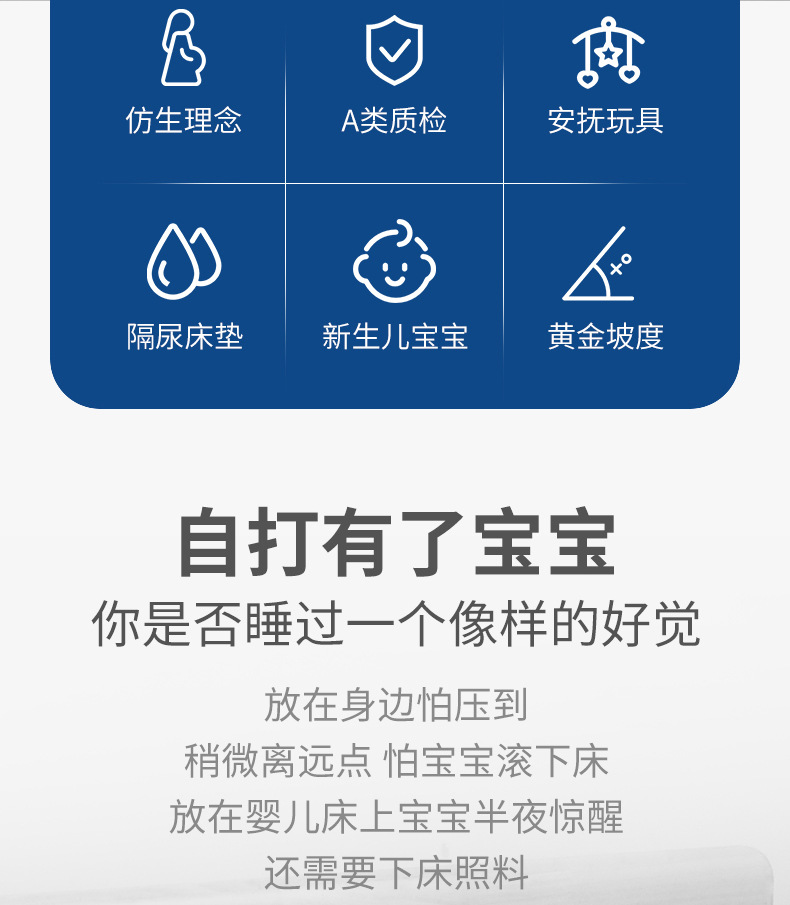 仿生理念

A类质检

安抚玩具

隔尿床垫

新生儿宝宝

黄金坡度

自打有了宝宝

你是否睡过一个像样的好觉

放在身边怕压到

稍微离远点 怕宝宝滚下床

放在婴儿床上宝宝半夜惊醒

还需要下床照料