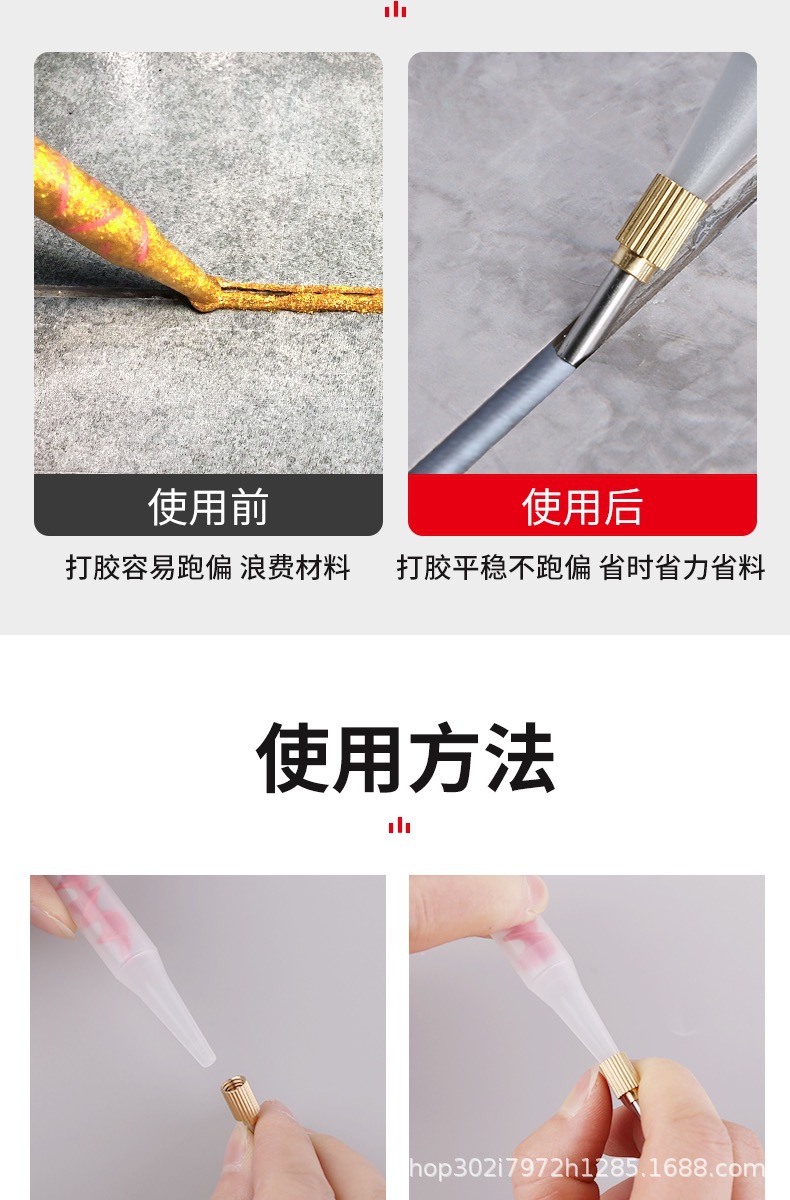 使用前

打胶容易跑偏 浪费材料

使用后

打胶平稳不跑偏 省时省力省料

使用方法

hop302i7972h1285.1688.com