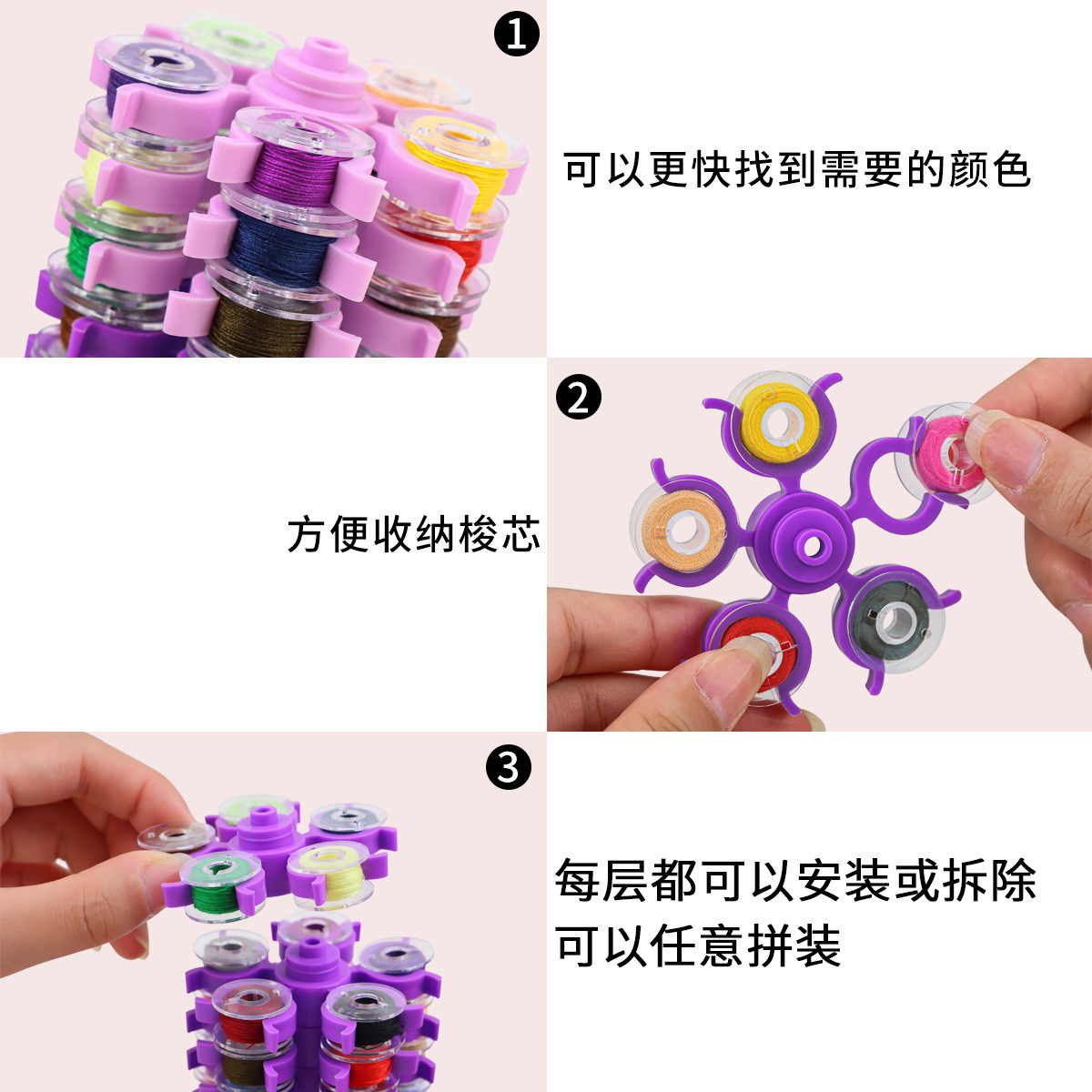 ❶

可以更快找到需要的颜色

❷

方便收纳梭芯

❸

每层都可以安装或拆除
可以任意拼装