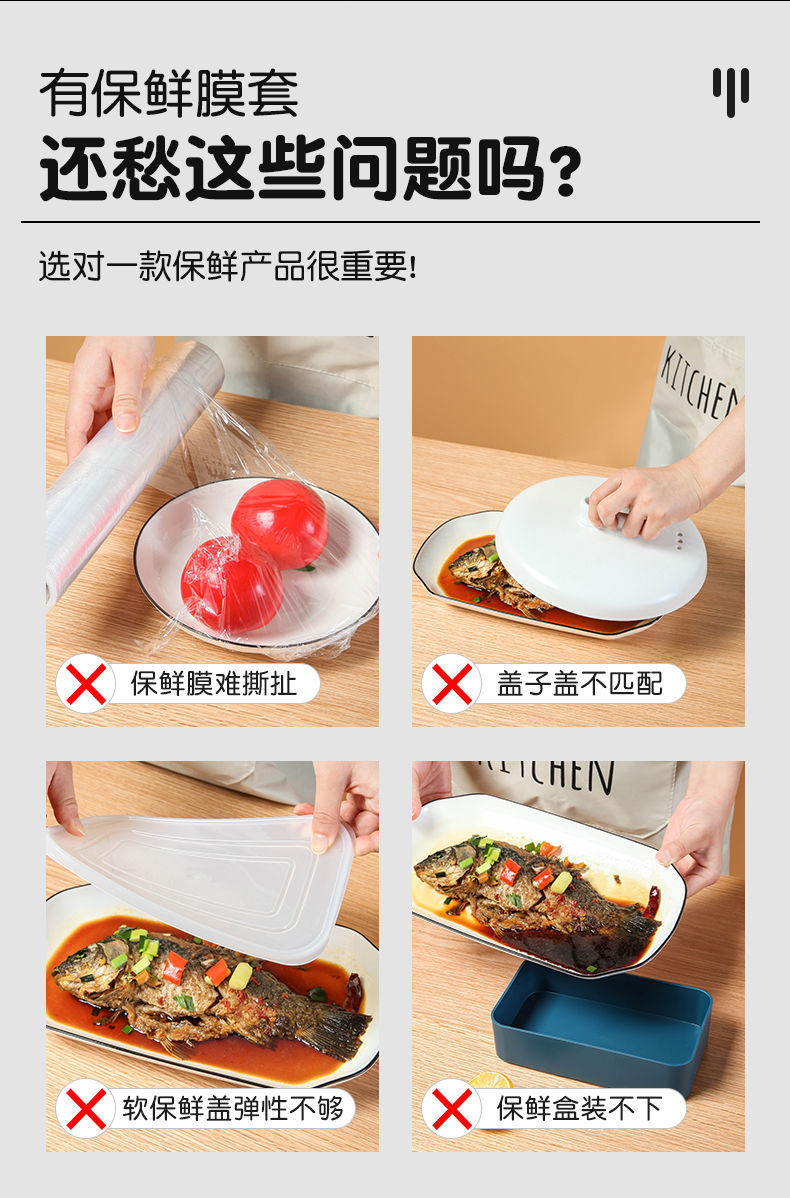 有保鲜膜套
还愁这些问题吗？

选对一款保鲜产品很重要！

KITCHEN

保鲜膜难撕扯

盖子盖不匹配

KITCHEN

软保鲜盖弹性不够

保鲜盒装不下