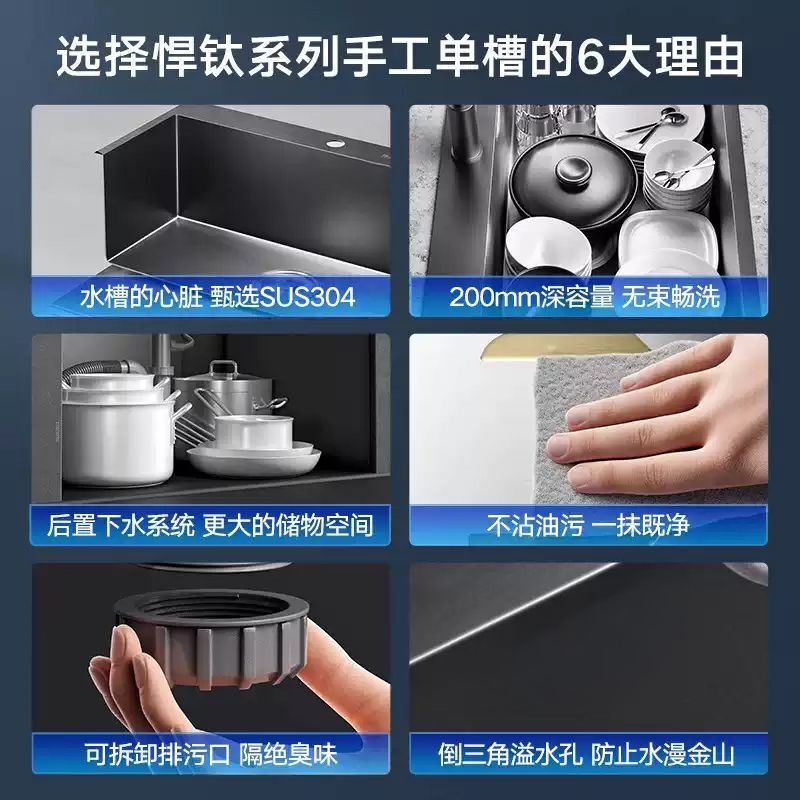 选择悍钛系列手工单槽的6大理由

水槽的心脏 甄选SUS304

200mm深容量 无束畅洗

后置下水系统 更大的储物空间

不沾油污 一抹既净

可拆卸排污口 隔绝臭味

倒三角溢水孔 防止水漫金山