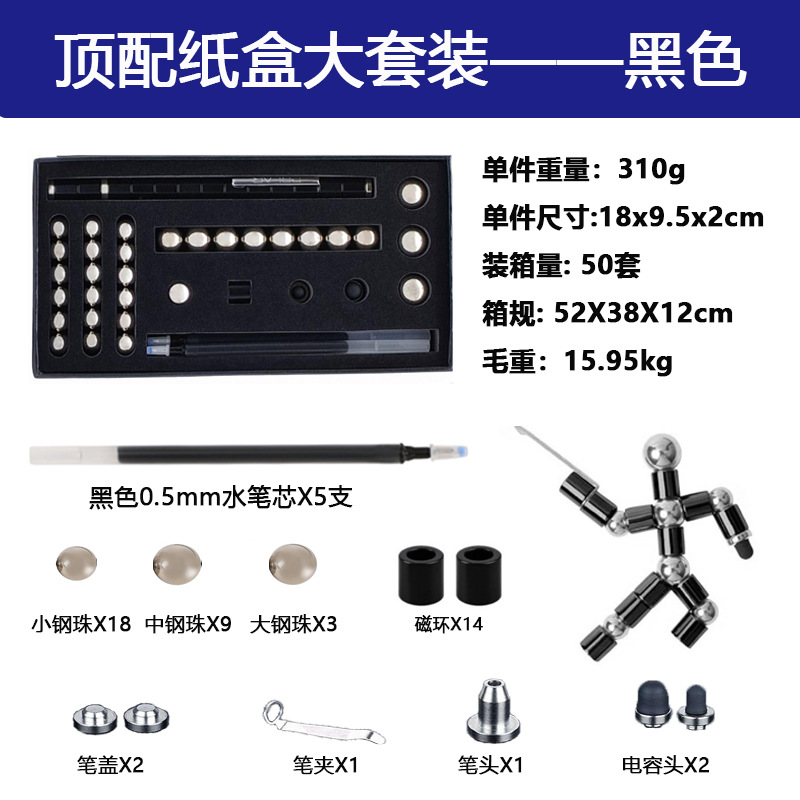 顶配纸盒大套装——黑色

单件重量：310g
单件尺寸:18x9.5x2cm
装箱量: 50套
箱规: 52X38X12cm
毛重：15.95kg

黑色0.5mm水笔芯X5支

小钢珠X18 中钢珠X9 大钢珠X3

磁环X14

笔盖X2 笔夹X1 笔头X1 电容头X2