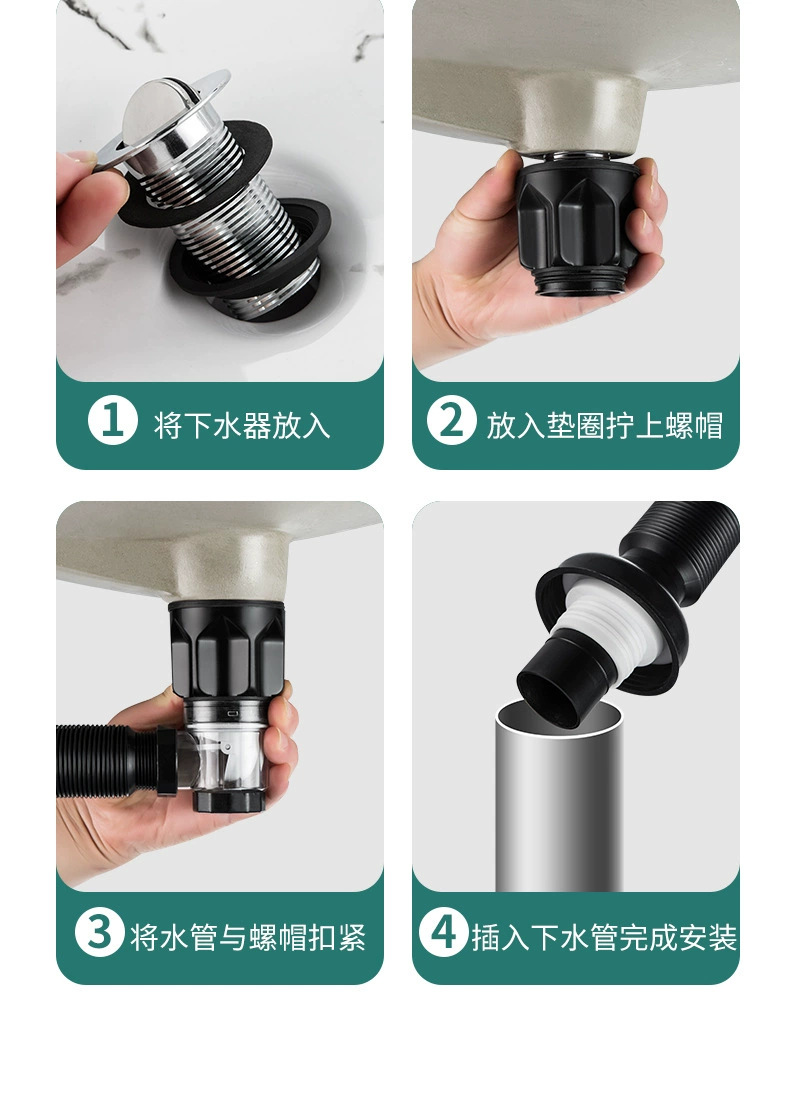 1 将下水器放入

2 放入垫圈拧上螺帽

3 将水管与螺帽扣紧

4 插入下水管完成安装