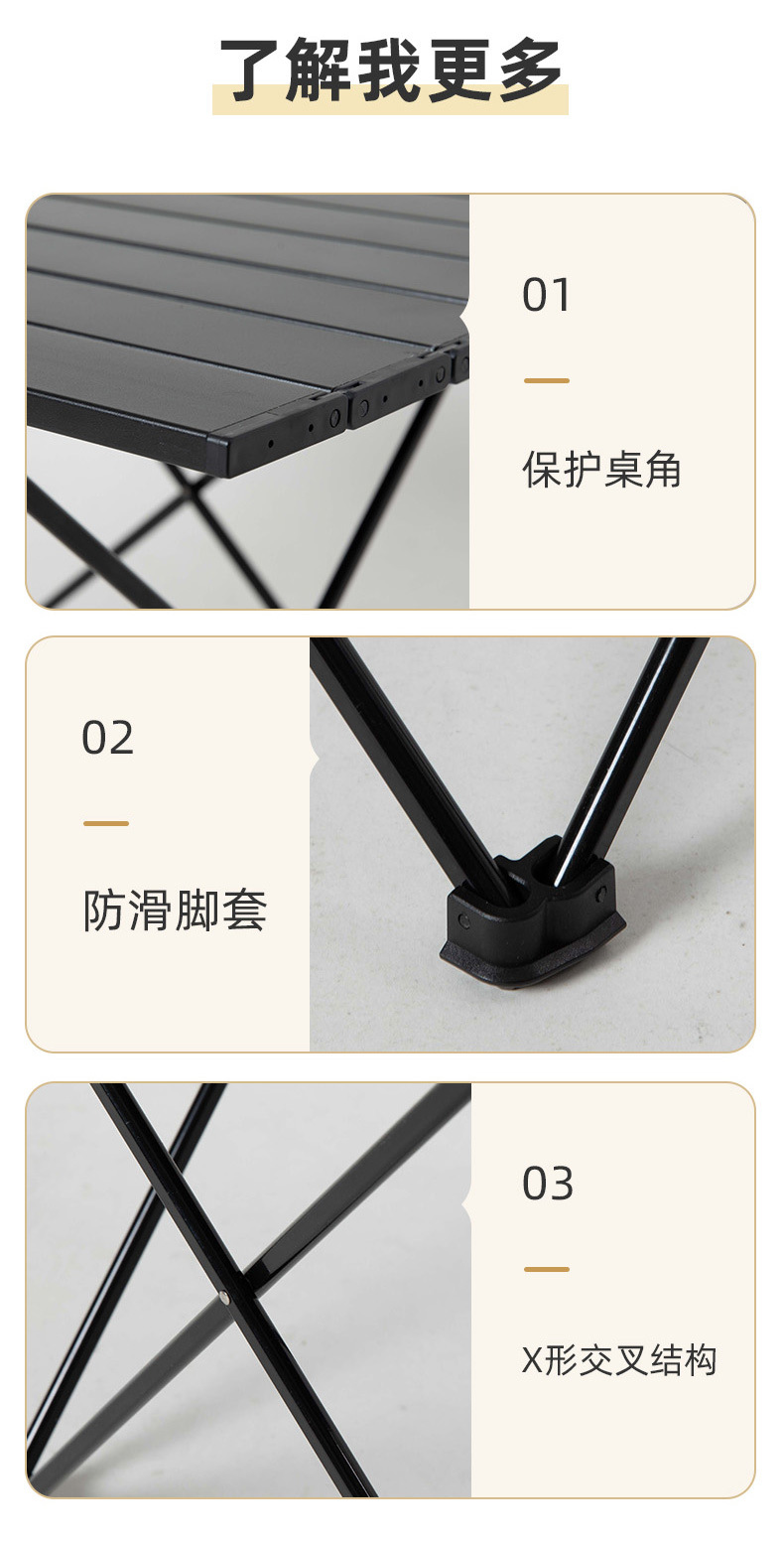 了解我更多

01

保护桌角

02

防滑脚套

03

X形交叉结构