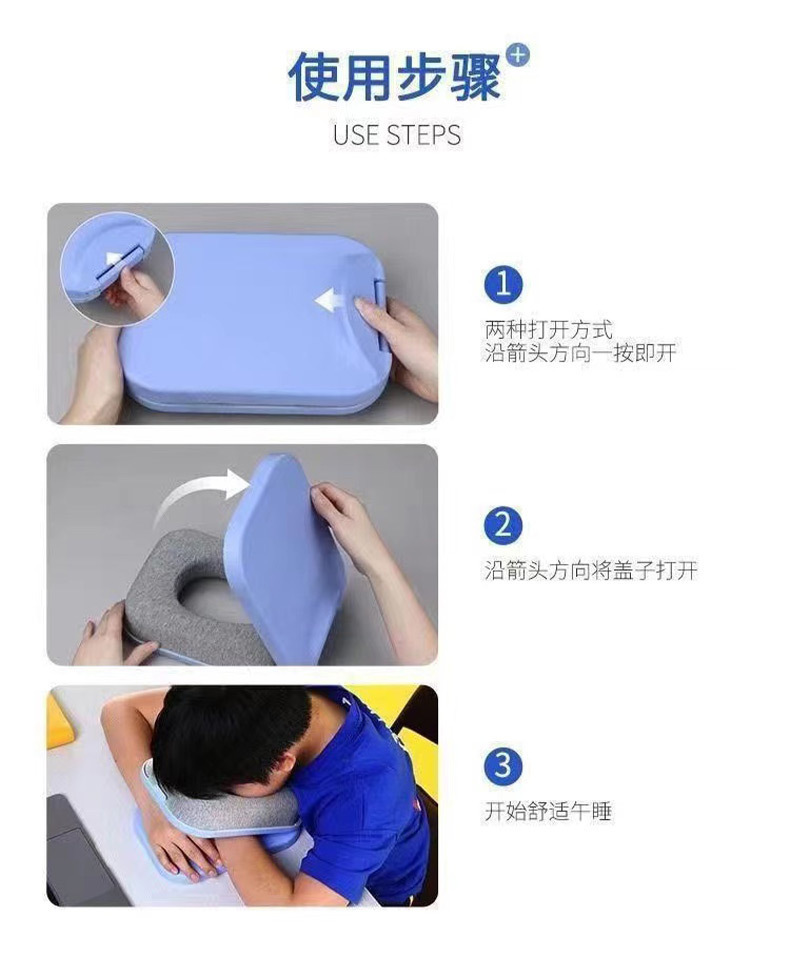 使用步骤

USE STEPS

1

两种打开方式
沿箭头方向一按即开

2

沿箭头方向将盖子打开

3

开始舒适午睡