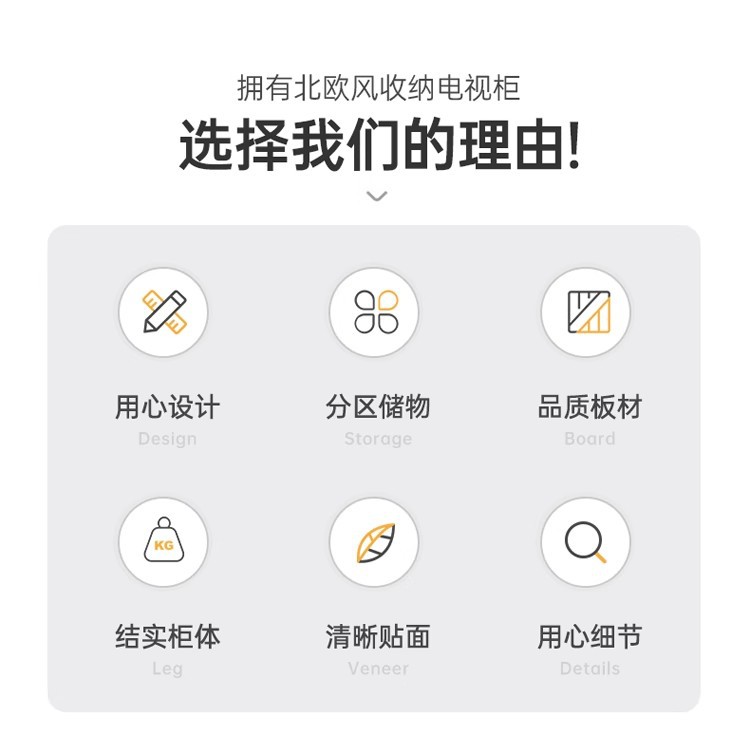 拥有北欧风收纳电视柜

选择我们的理由!

用心设计
Design

分区储物
Storage

品质板材
Board

KG

结实柜体
Leg

清晰贴面
Veneer

用心细节
Details