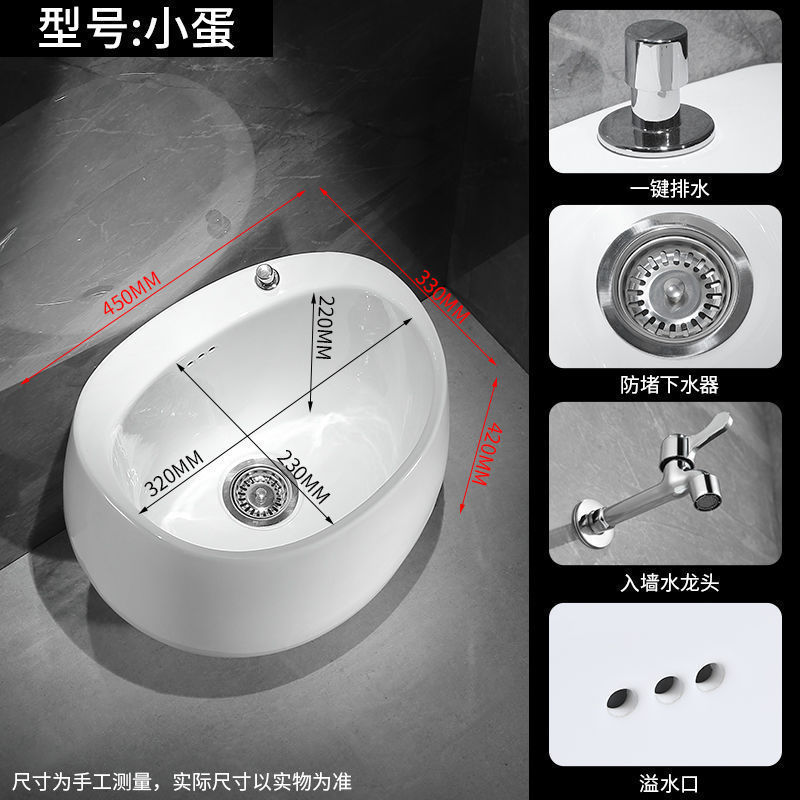 型号:小蛋

450MM
330MM
220MM
420MM
320MM
230MM

尺寸为手工测量，实际尺寸以实物为准

一键排水
防堵下水器
入墙水龙头
溢水口