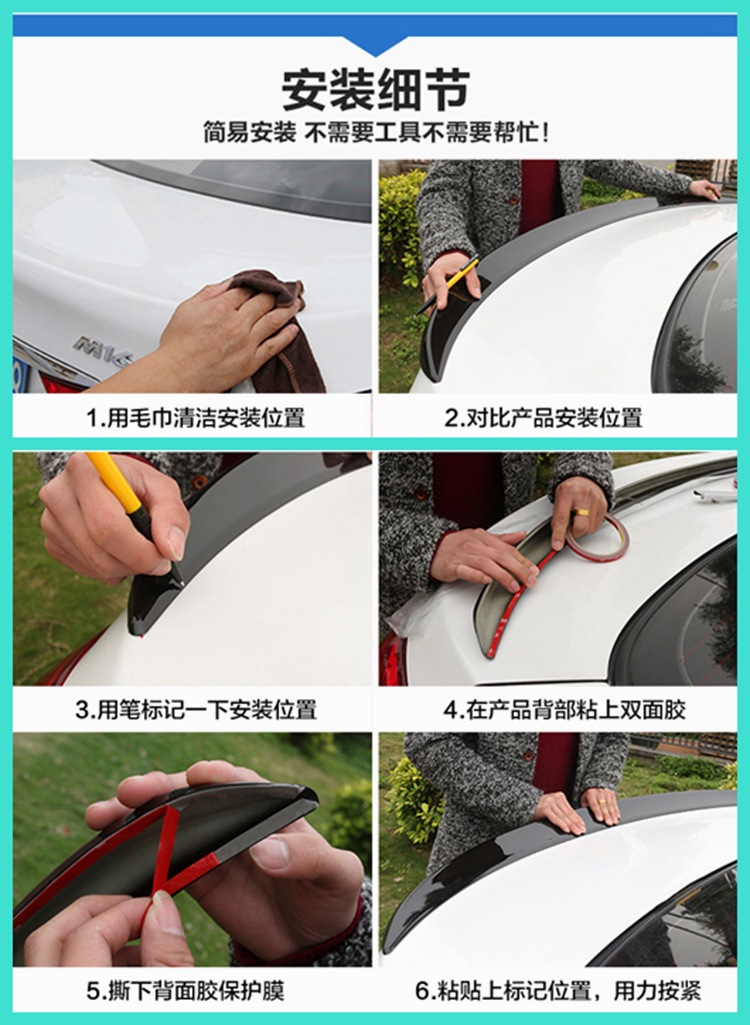 安装细节
简易安装 不需要工具不需要帮忙!

M16

1.用毛巾清洁安装位置

2.对比产品安装位置

3.用笔标记一下安装位置

4.在产品背部粘上双面胶

5.撕下背面胶保护膜

6.粘贴上标记位置，用力按紧