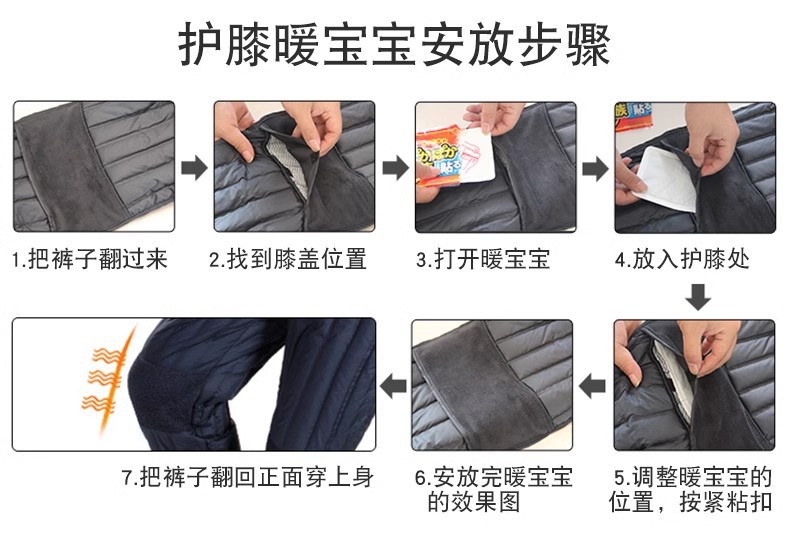 护膝暖宝宝安放步骤

1.把裤子翻过来

2.找到膝盖位置

3.打开暖宝宝

4.放入护膝处

5.调整暖宝宝的位置，按紧粘扣

6.安放完暖宝宝的效果图

7.把裤子翻回正面穿上身