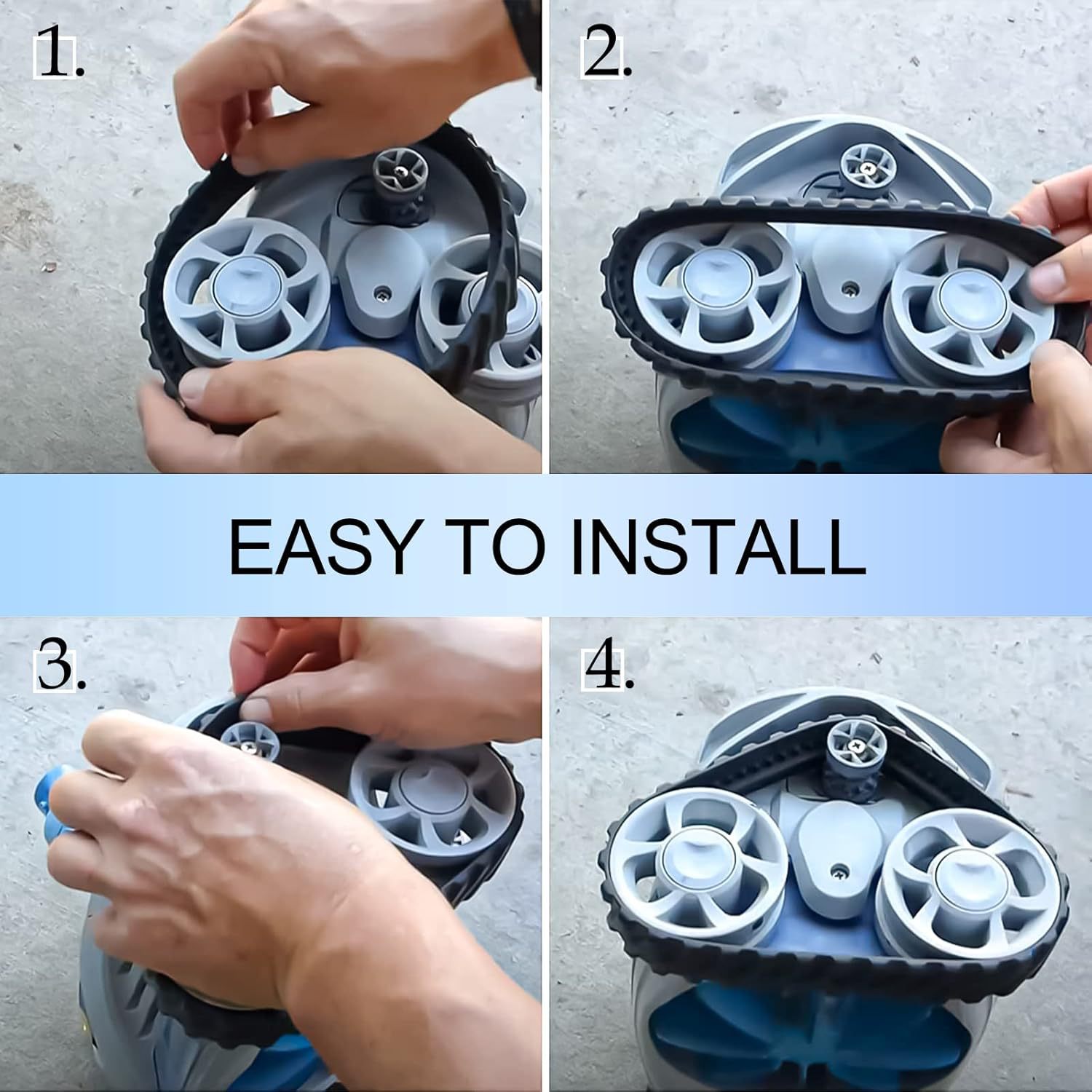 1.

2.

EASY TO INSTALL

3.

4.