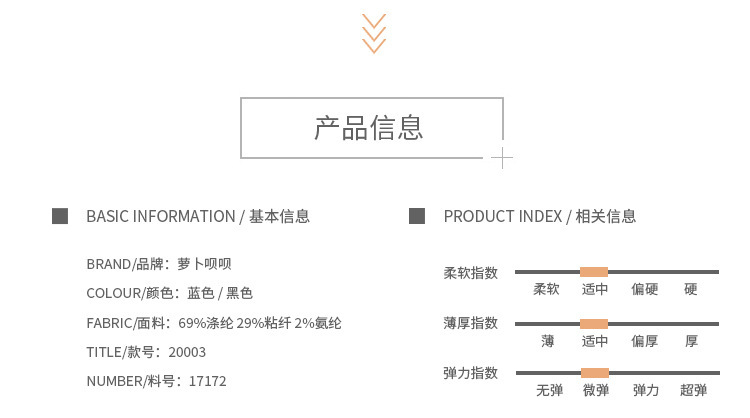 产品信息

BASIC INFORMATION / 基本信息

BRAND/品牌：萝卜呗呗

COLOUR/颜色：蓝色 / 黑色

FABRIC/面料：69%涤纶 29%粘纤 2%氨纶

TITLE/款号：20003

NUMBER/料号：17172

PRODUCT INDEX / 相关信息

柔软指数
柔软 适中 偏硬 硬

薄厚指数
薄 适中 偏厚 厚

弹力指数
无弹 微弹 弹力 超弹