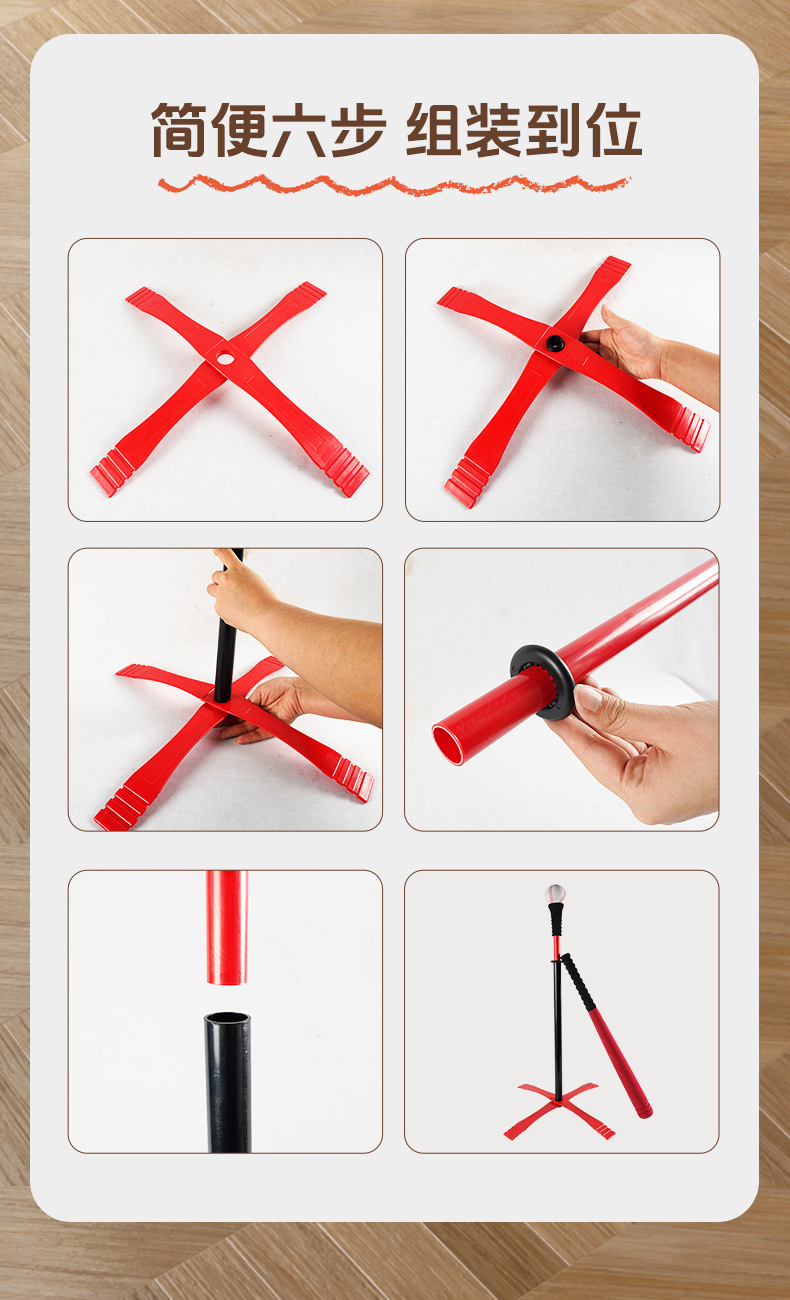 简便六步 组装到位