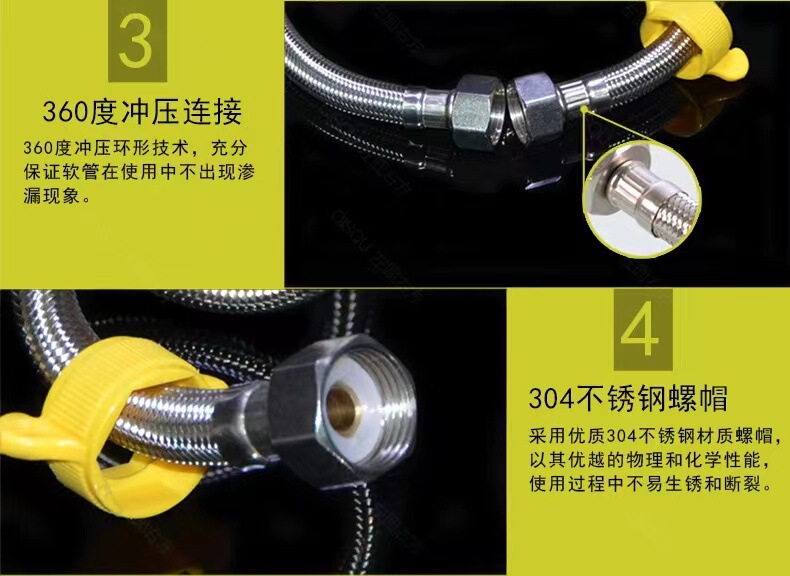 3

360度冲压连接

360度冲压环形技术，充分保证软管在使用中不出现渗漏现象。

4

304不锈钢螺帽

采用优质304不锈钢材质螺帽，以其优越的物理和化学性能，使用过程中不易生锈和断裂。