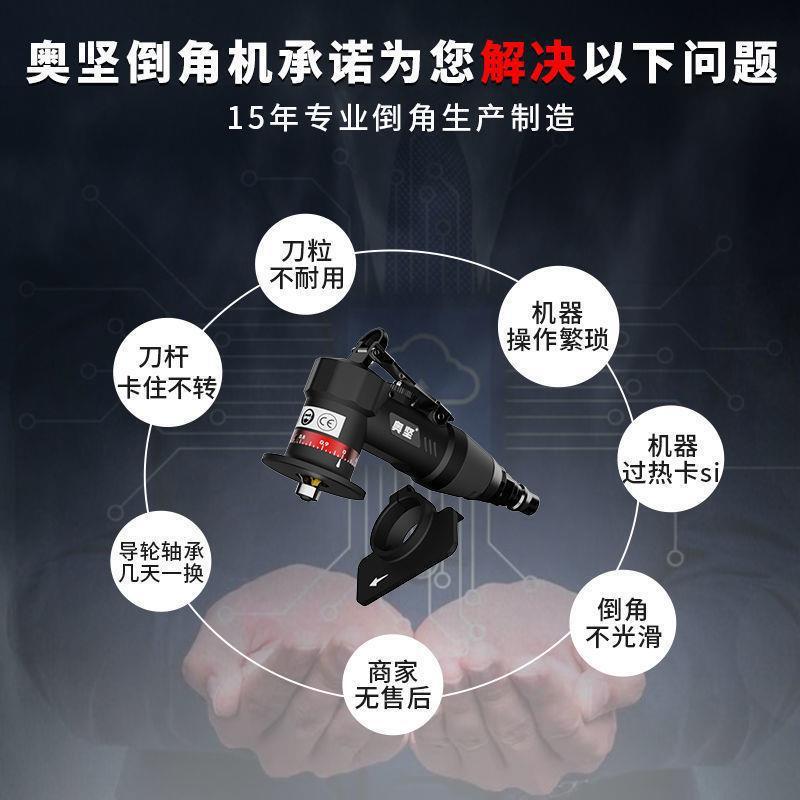 奥坚倒角机承诺为您解决以下问题

15年专业倒角生产制造

刀粒
不耐用

机器
操作繁琐

刀杆
卡住不转

机器
过热卡si

导轮轴承
几天一换

倒角
不光滑

商家
无售后

奥坚

CE