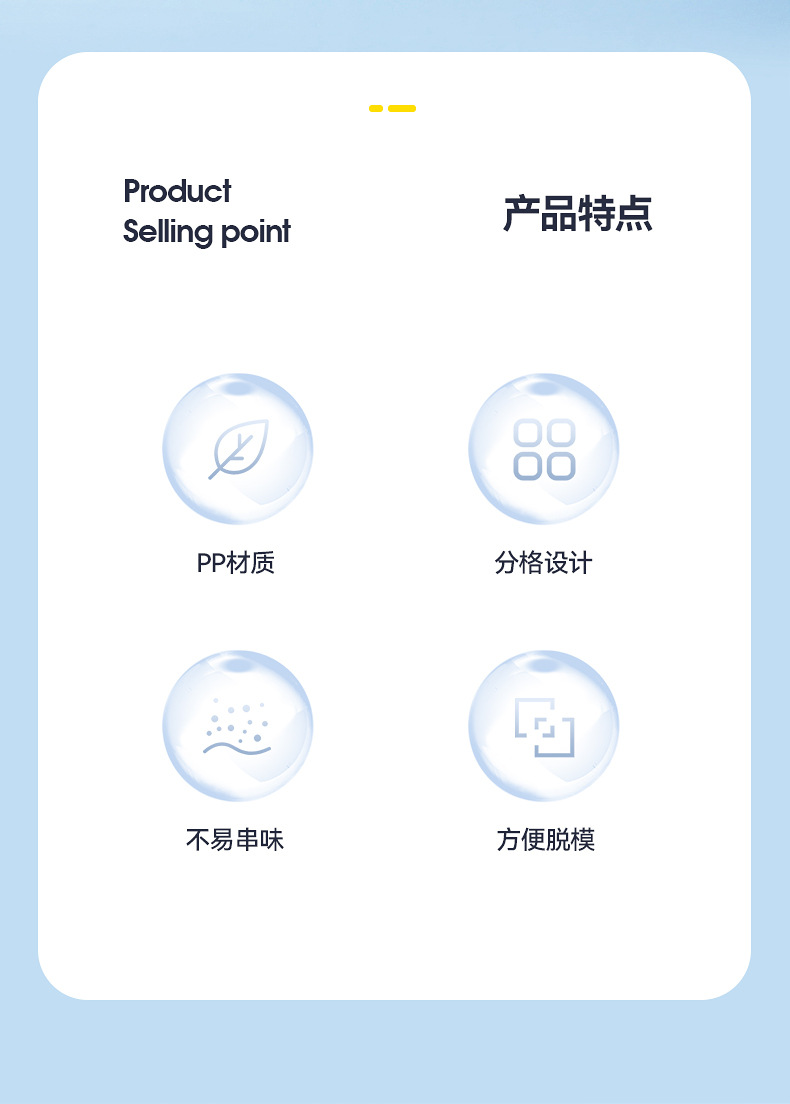 Product
Selling point

产品特点

PP材质

分格设计

不易串味

方便脱模