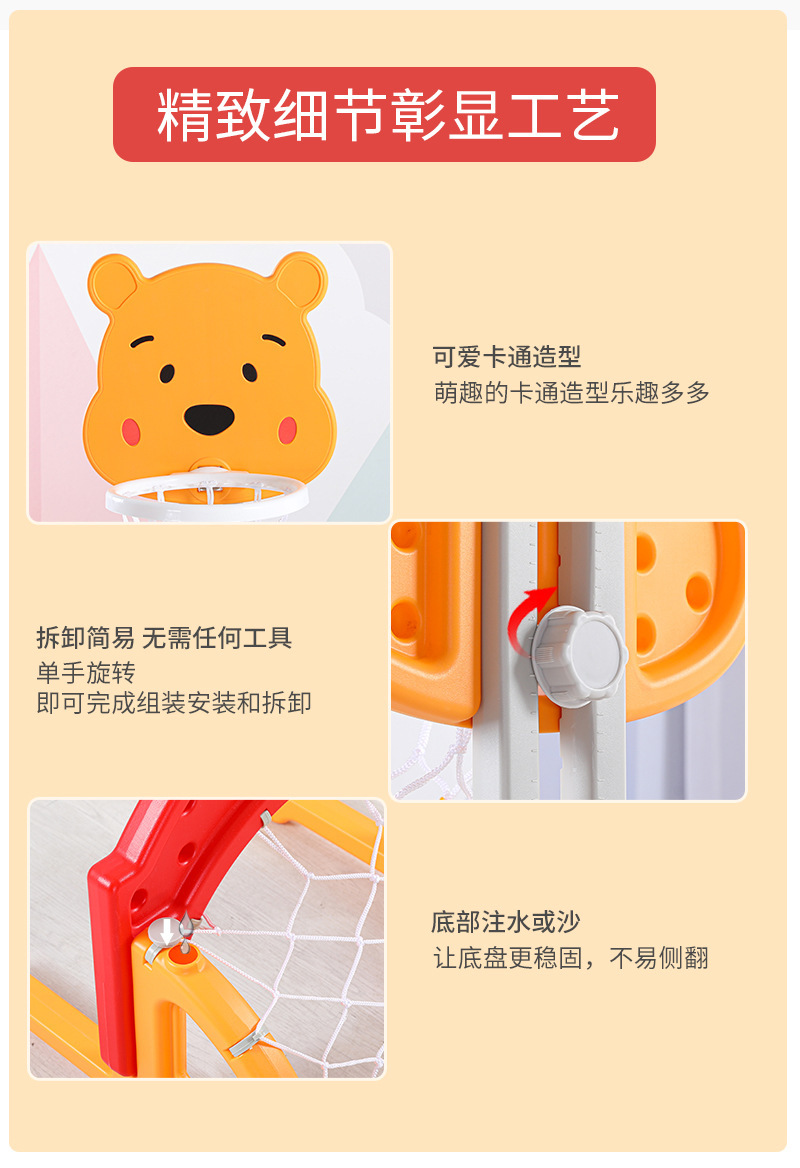 精致细节彰显工艺

可爱卡通造型
萌趣的卡通造型乐趣多多

拆卸简易 无需任何工具
单手旋转
即可完成组装安装和拆卸

底部注水或沙
让底盘更稳固，不易侧翻