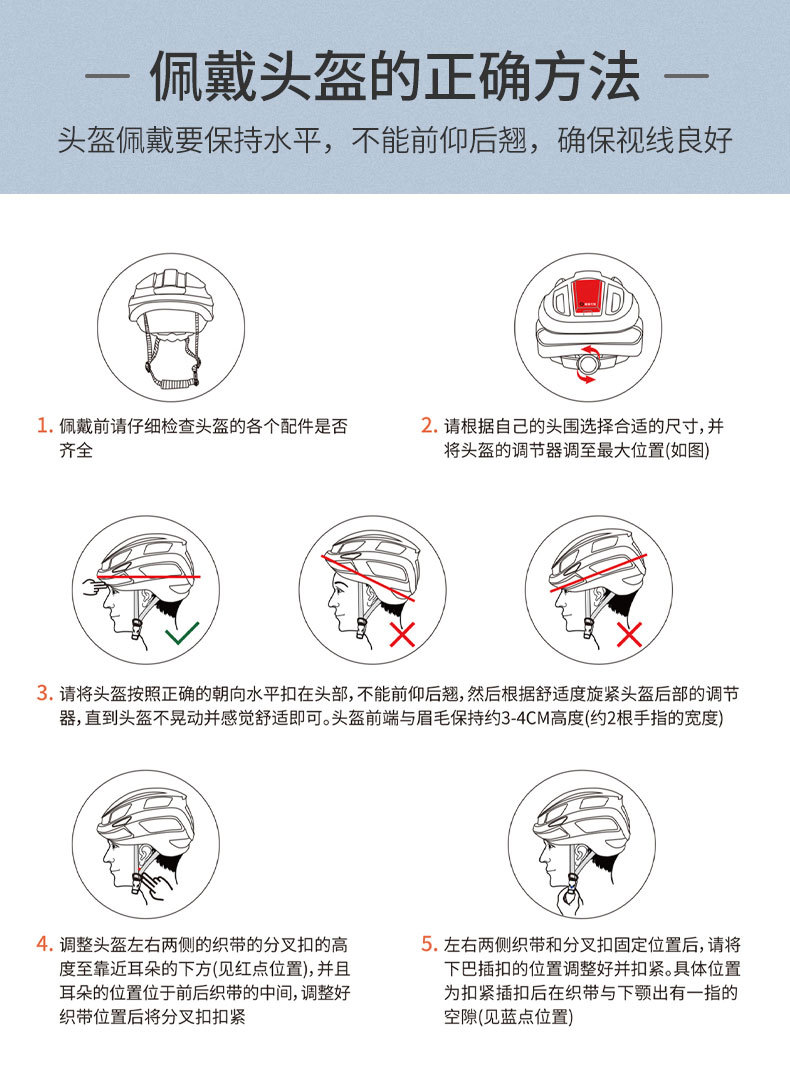 — 佩戴头盔的正确方法 —

头盔佩戴要保持水平，不能前仰后翘，确保视线良好

1. 佩戴前请仔细检查头盔的各个配件是否齐全

2. 请根据自己的头围选择合适的尺寸，并将头盔的调节器调至最大位置(如图)

3. 请将头盔按照正确的朝向水平扣在头部，不能前仰后翘，然后根据舒适度旋紧头盔后部的调节器，直到头盔不晃动并感觉舒适即可。头盔前端与眉毛保持约3-4CM高度(约2根手指的宽度)

4. 调整头盔左右两侧的织带的分叉扣的高度至靠近耳朵的下方(见红点位置)，并且耳朵的位置位于前后织带的中间，调整好织带位置后将分叉扣扣紧

5. 左右两侧织带和分叉扣固定位置后，请将下巴插扣的位置调整好并扣紧。具体位置为扣紧插扣后在织带与下颚出有一指的空隙(见蓝点位置)