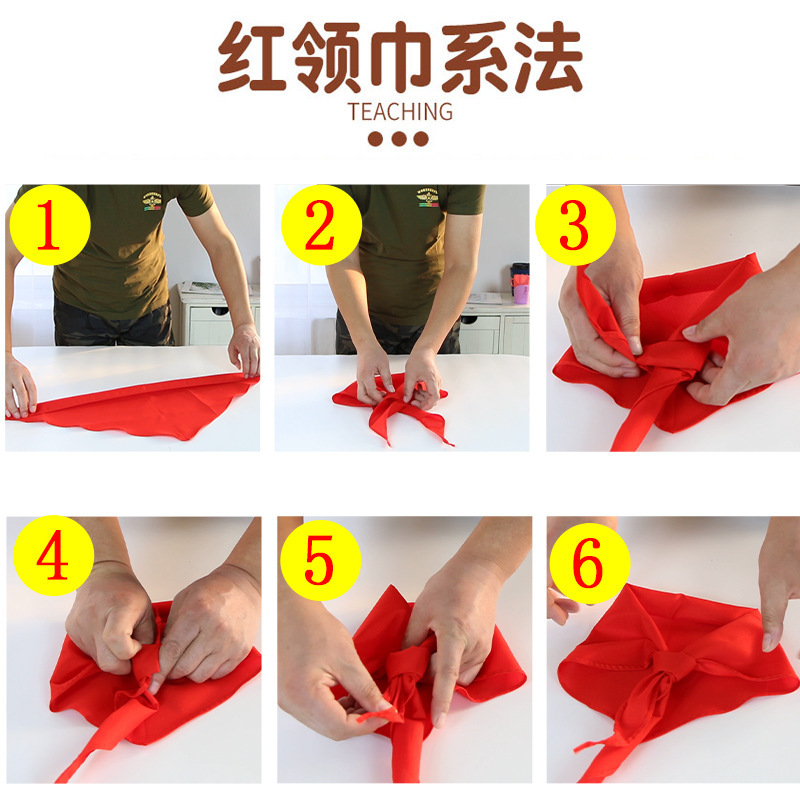 红领巾系法
TEACHING

1

2

3

4

5

6