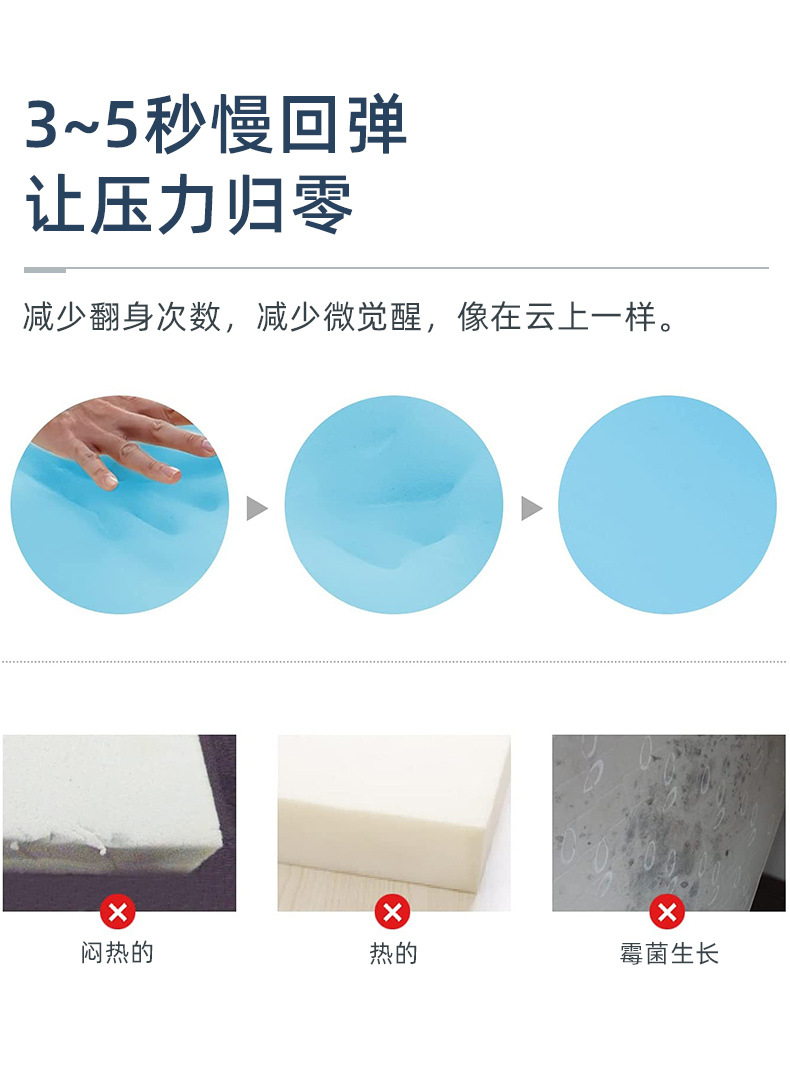 3~5秒慢回弹
让压力归零

减少翻身次数，减少微觉醒，像在云上一样。

闷热的

热的

霉菌生长