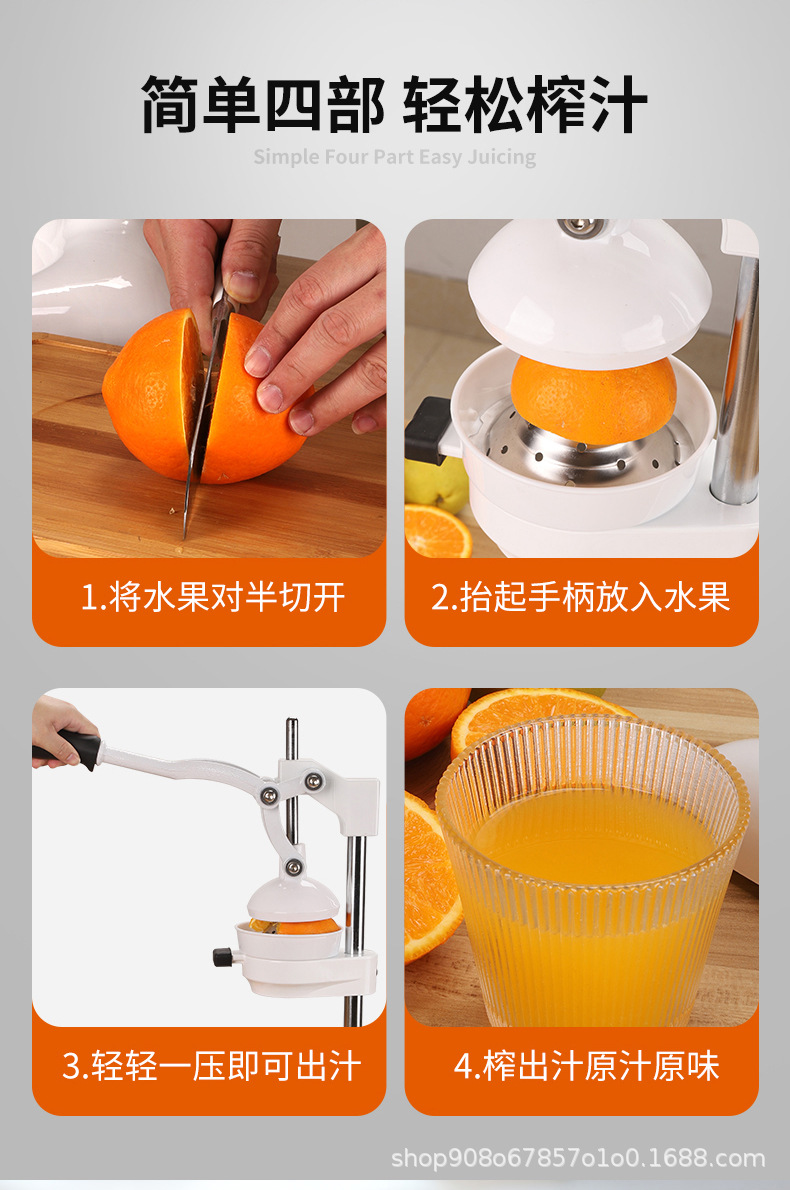 简单四部 轻松榨汁

Simple Four Part Easy Juicing

1.将水果对半切开

2.抬起手柄放入水果

3.轻轻一压即可出汁

4.榨出汁原汁原味

shop908o67857o1o0.1688.com