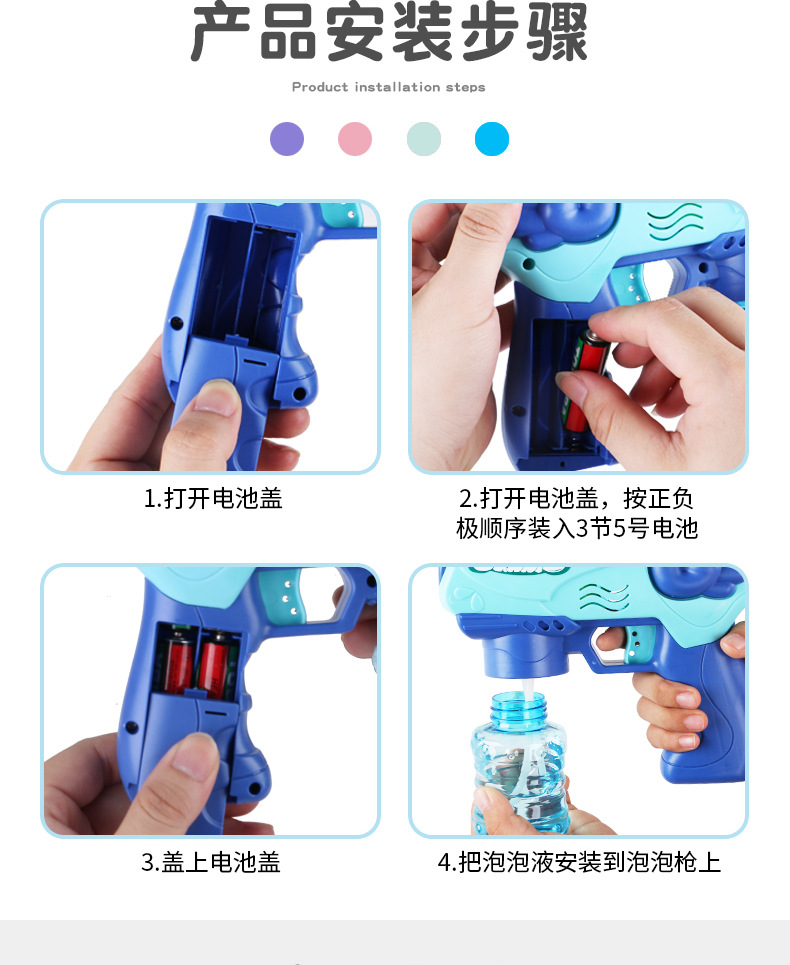 产品安装步骤

Product installation steps

1.打开电池盖

2.打开电池盖，按正负极顺序装入3节5号电池

3.盖上电池盖

4.把泡泡液安装到泡泡枪上