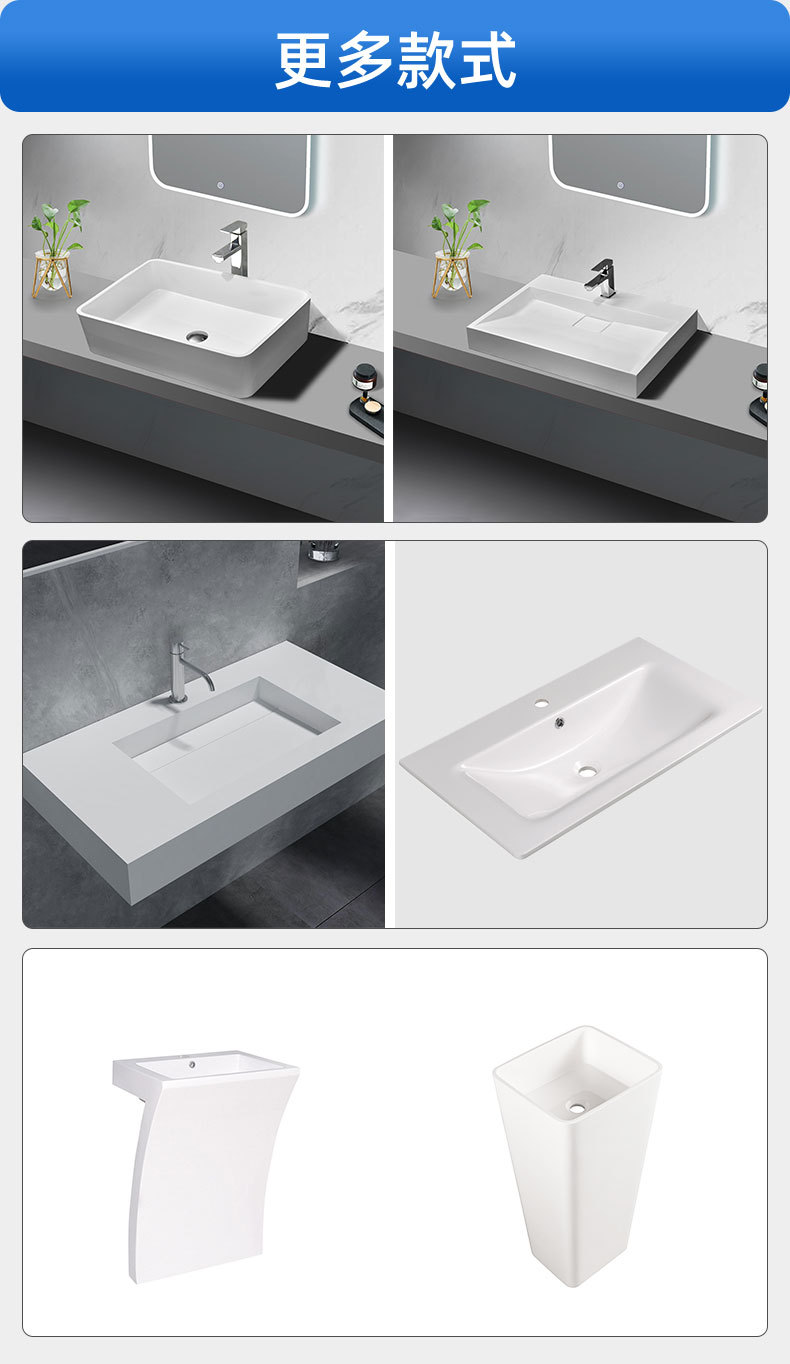 更多款式