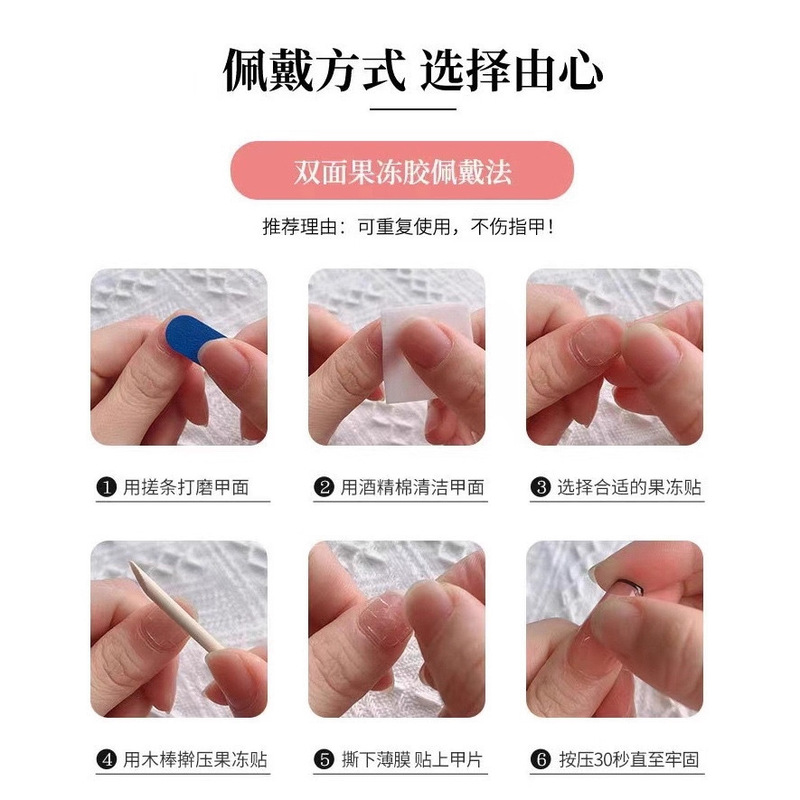 佩戴方式 选择由心

双面果冻胶佩戴法

推荐理由：可重复使用，不伤指甲！

❶ 用搓条打磨甲面

❷ 用酒精棉清洁甲面

❸ 选择合适的果冻贴

❹ 用木棒擀压果冻贴

❺ 撕下薄膜 贴上甲片

❻ 按压30秒直至牢固