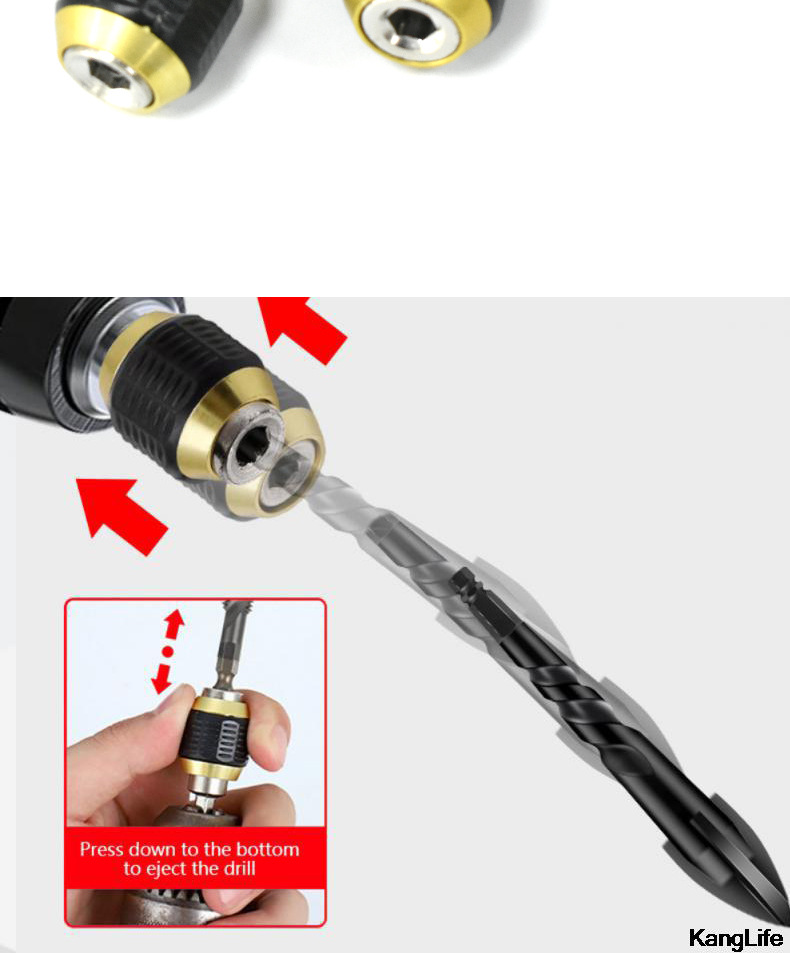 Press down to the bottom to eject the drill

KangLife