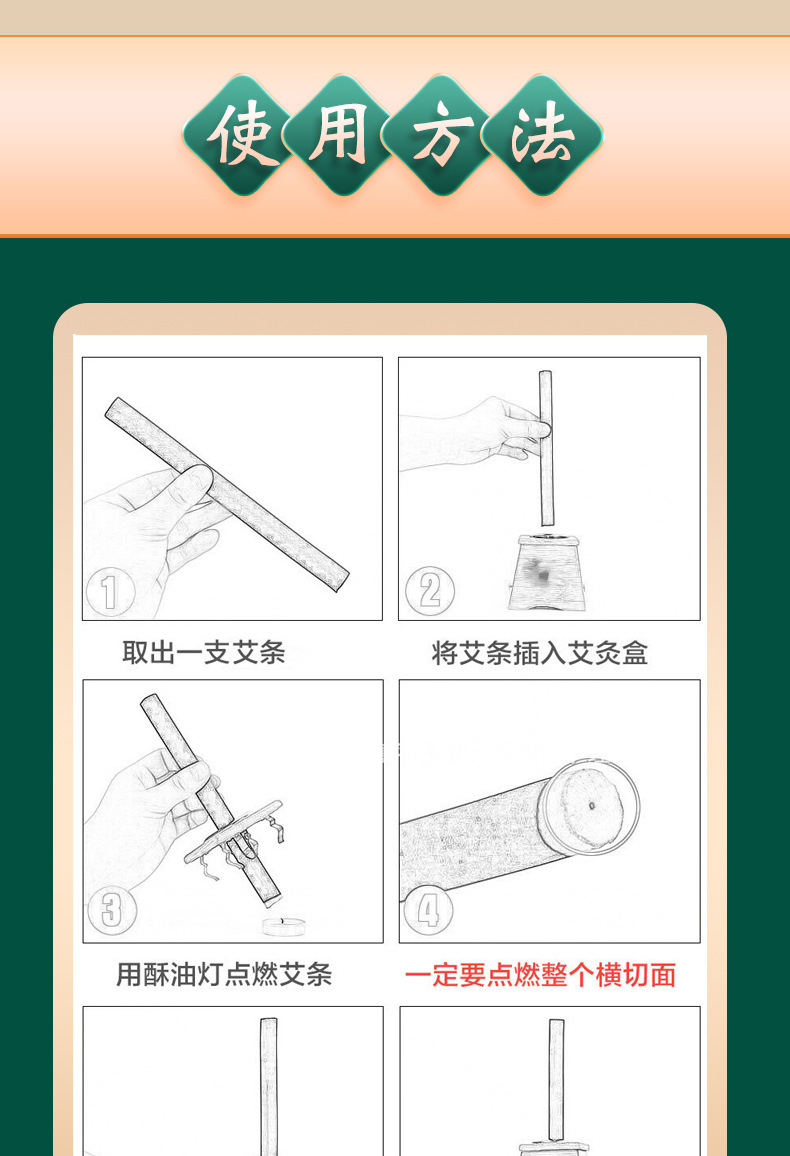 使用方法

1
取出一支艾条

2
将艾条插入艾灸盒

3
用酥油灯点燃艾条

4
一定要点燃整个横切面