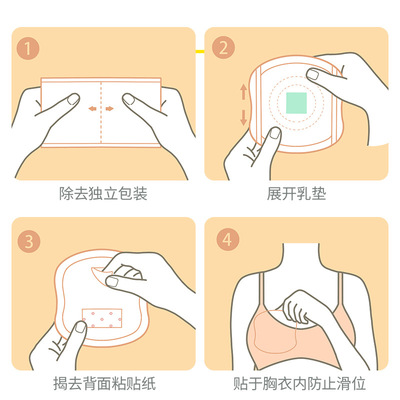 1

除去独立包装

2

展开乳垫

3

揭去背面粘贴纸

4

贴于胸衣内防止滑位