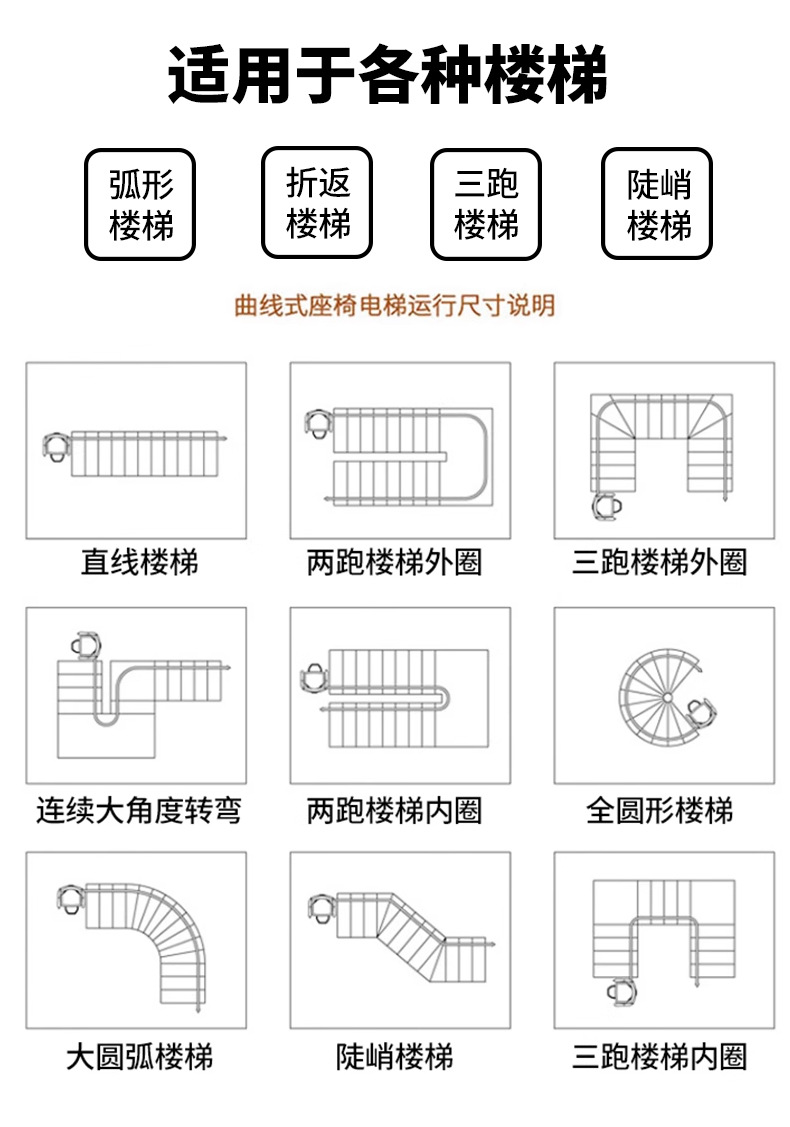 适用于各种楼梯

弧形楼梯

折返楼梯

三跑楼梯

陡峭楼梯

曲线式座椅电梯运行尺寸说明

直线楼梯

两跑楼梯外圈

三跑楼梯外圈

连续大角度转弯

两跑楼梯内圈

全圆形楼梯

大圆弧楼梯

陡峭楼梯

三跑楼梯内圈