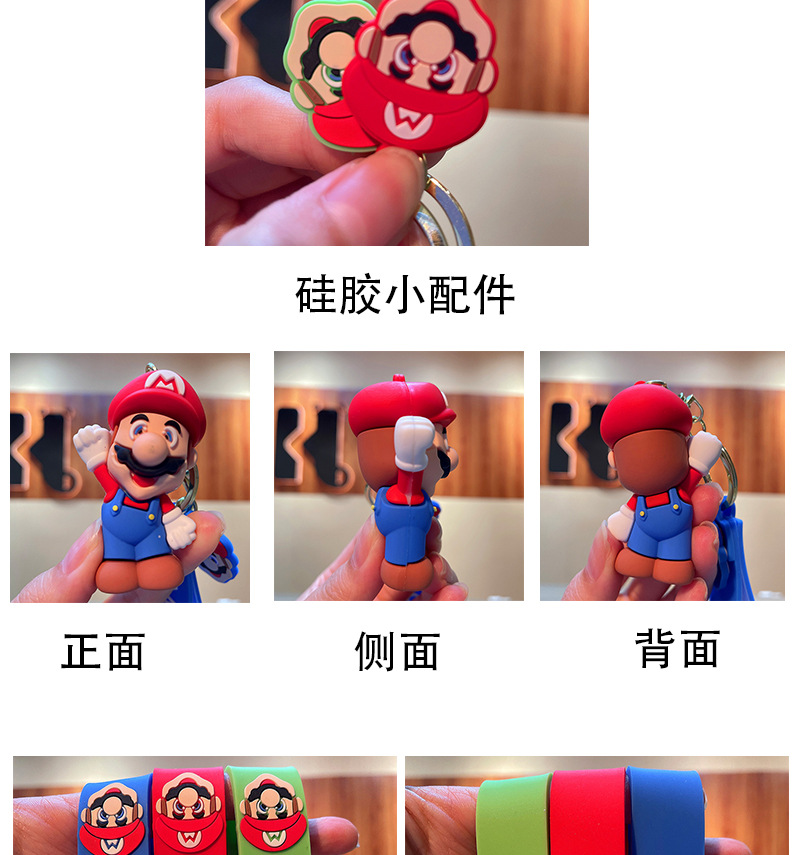 硅胶小配件

正面

侧面

背面