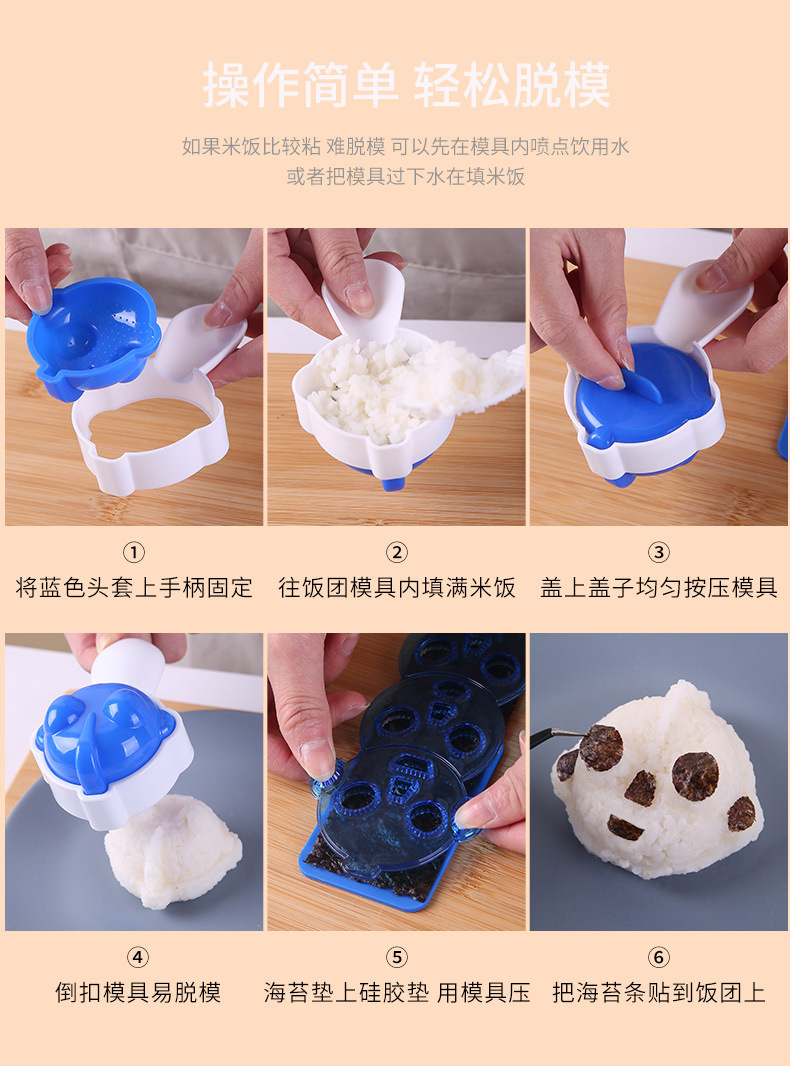 操作简单 轻松脱模

如果米饭比较粘 难脱模 可以先在模具内喷点饮用水
或者把模具过下水在填米饭

①
将蓝色头套上手柄固定

②
往饭团模具内填满米饭

③
盖上盖子均匀按压模具

④
倒扣模具易脱模

⑤
海苔垫上硅胶垫 用模具压

⑥
把海苔条贴到饭团上