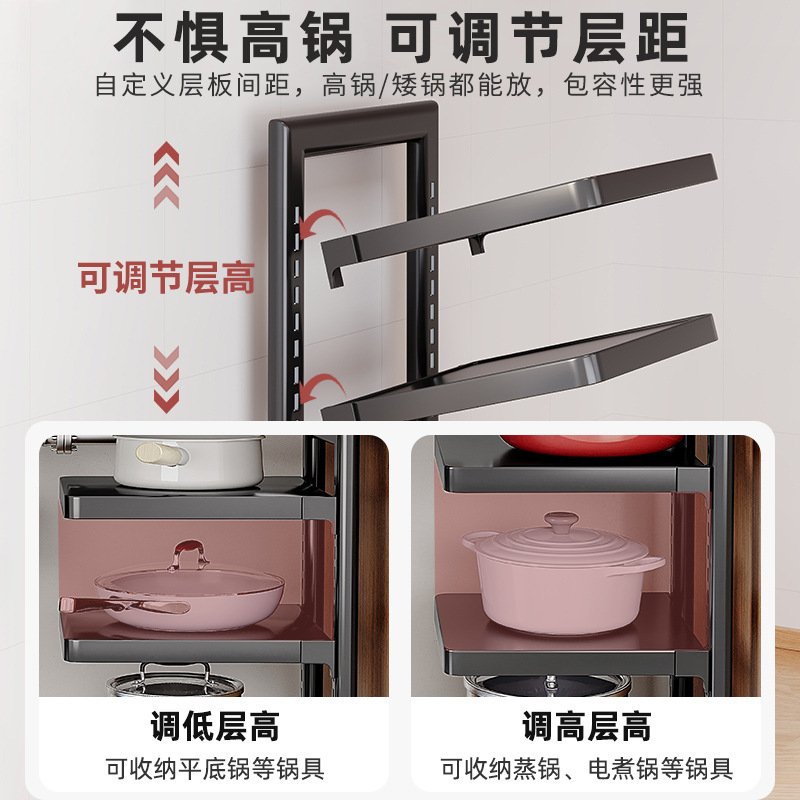 不惧高锅 可调节层距

自定义层板间距，高锅/矮锅都能放，包容性更强

可调节层高

调低层高

可收纳平底锅等锅具

调高层高

可收纳蒸锅、电煮锅等锅具