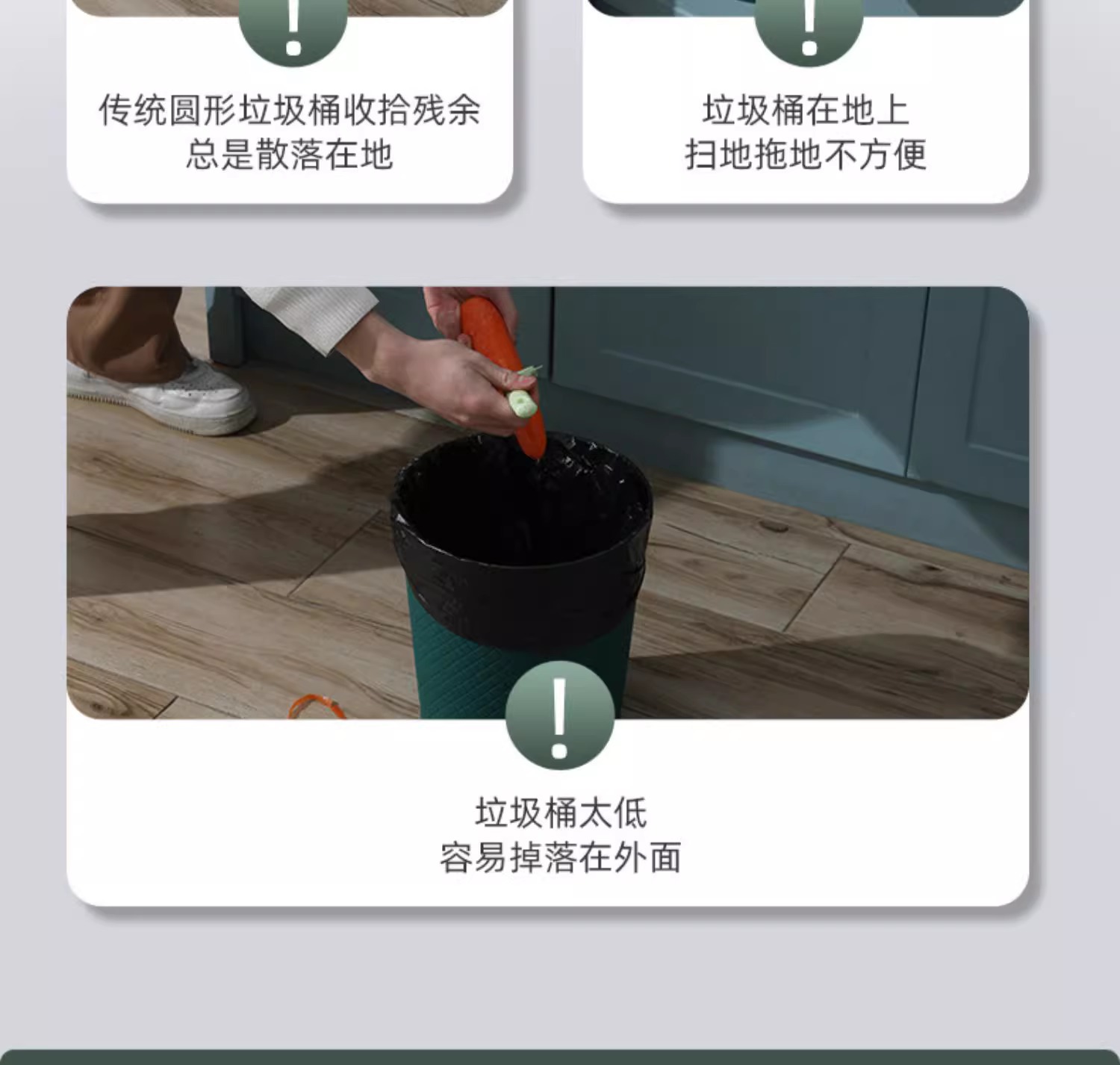 !

传统圆形垃圾桶收拾残余
总是散落在地

!

垃圾桶在地上
扫地拖地不方便

!

垃圾桶太低
容易掉落在外面