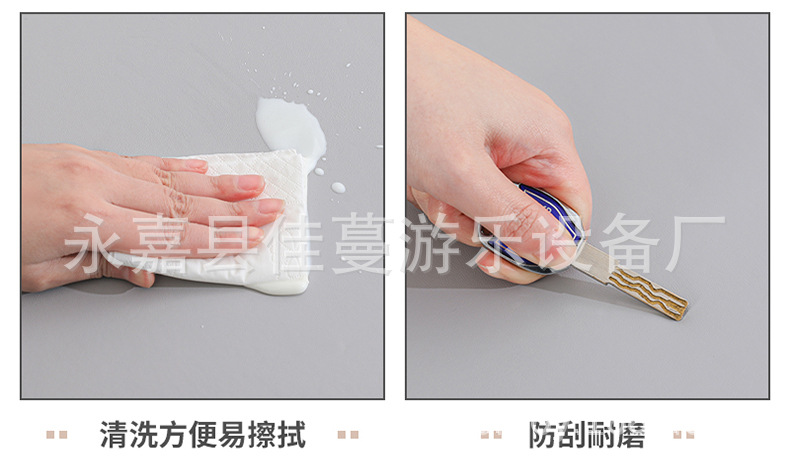 永嘉县佳蔓游乐设备厂

清洗方便易擦拭

防刮耐磨