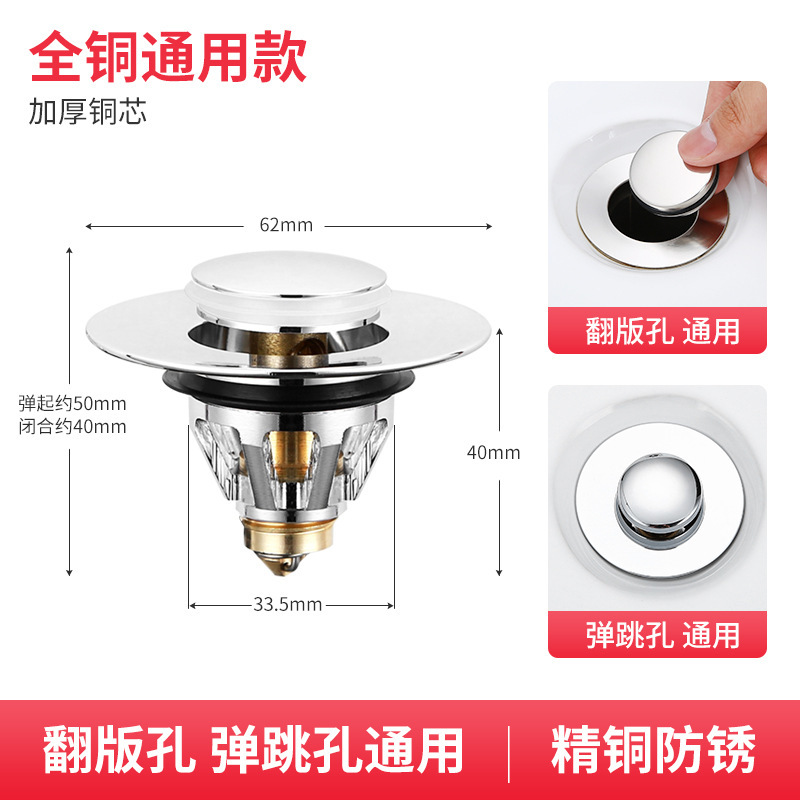 全铜通用款
加厚铜芯

62mm

弹起约50mm
闭合约40mm

40mm

33.5mm

翻版孔 通用

弹跳孔 通用

翻版孔 弹跳孔通用 | 精铜防锈