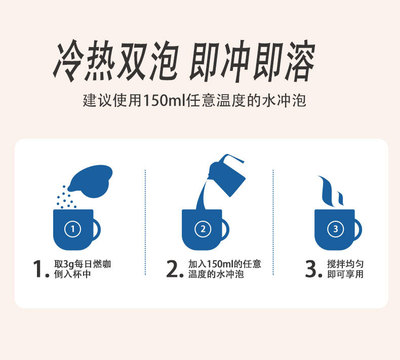 冷热双泡 即冲即溶

建议使用150ml任意温度的水冲泡

①

1. 取3g每日燃咖倒入杯中

②

2. 加入150ml的任意温度的水冲泡

③

3. 搅拌均匀即可享用