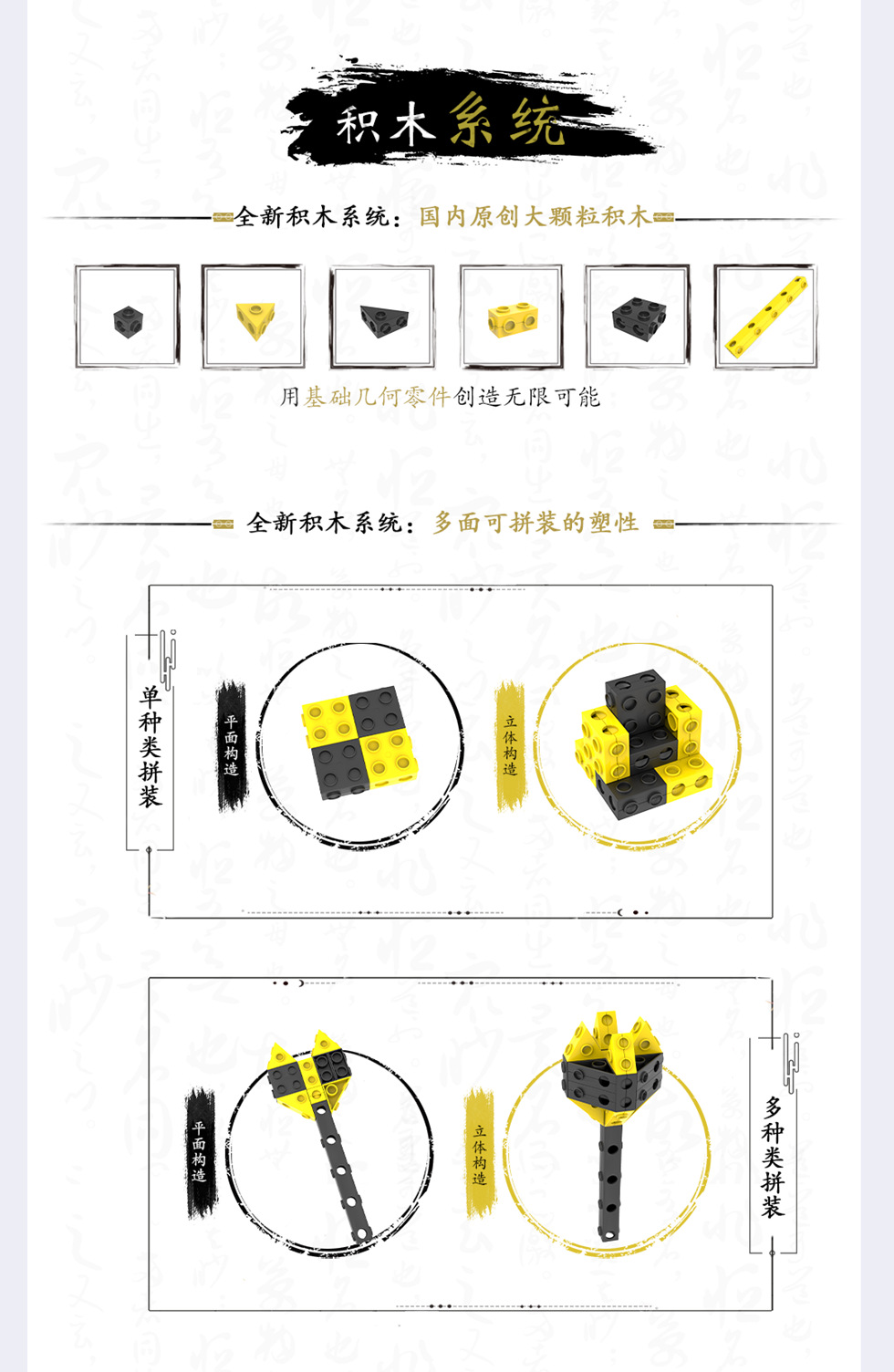 积木系统

全新积木系统：国内原创大颗粒积木

用基础几何零件创造无限可能

全新积木系统：多面可拼装的塑性

单种类拼装

平面构造

立体构造

平面构造

立体构造

多种类拼装