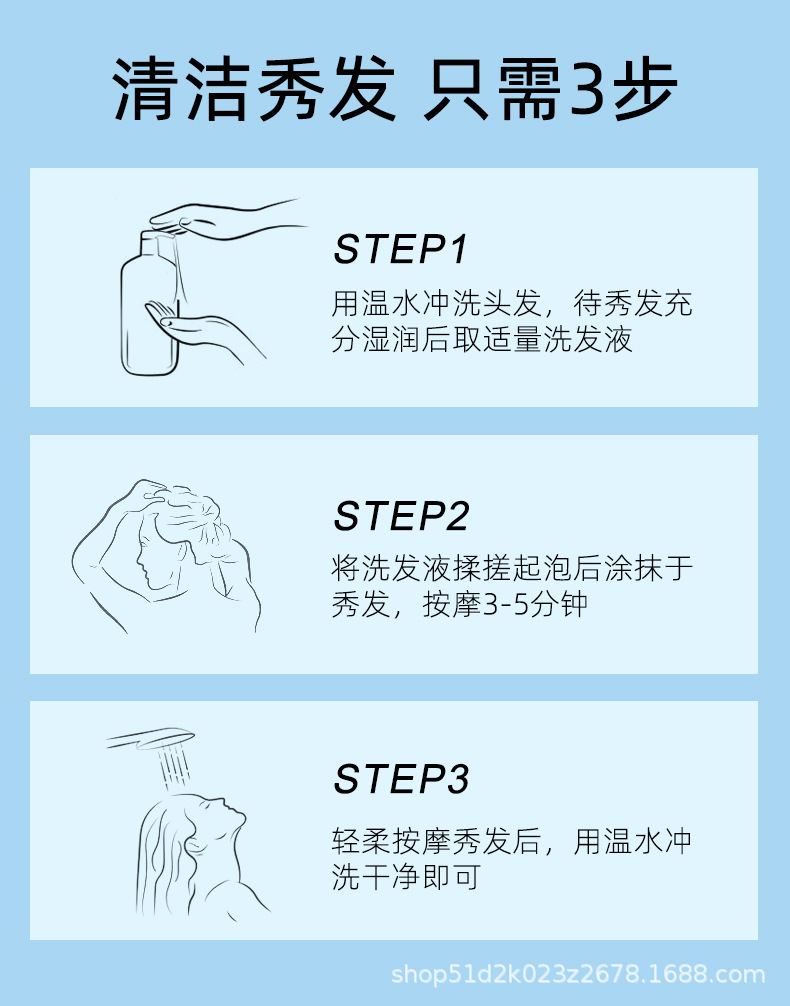 清洁秀发 只需3步

STEP1
用温水冲洗头发，待秀发充分湿润后取适量洗发液

STEP2
将洗发液揉搓起泡后涂抹于秀发，按摩3-5分钟

STEP3
轻柔按摩秀发后，用温水冲洗干净即可

shop51d2k023z2678.1688.com