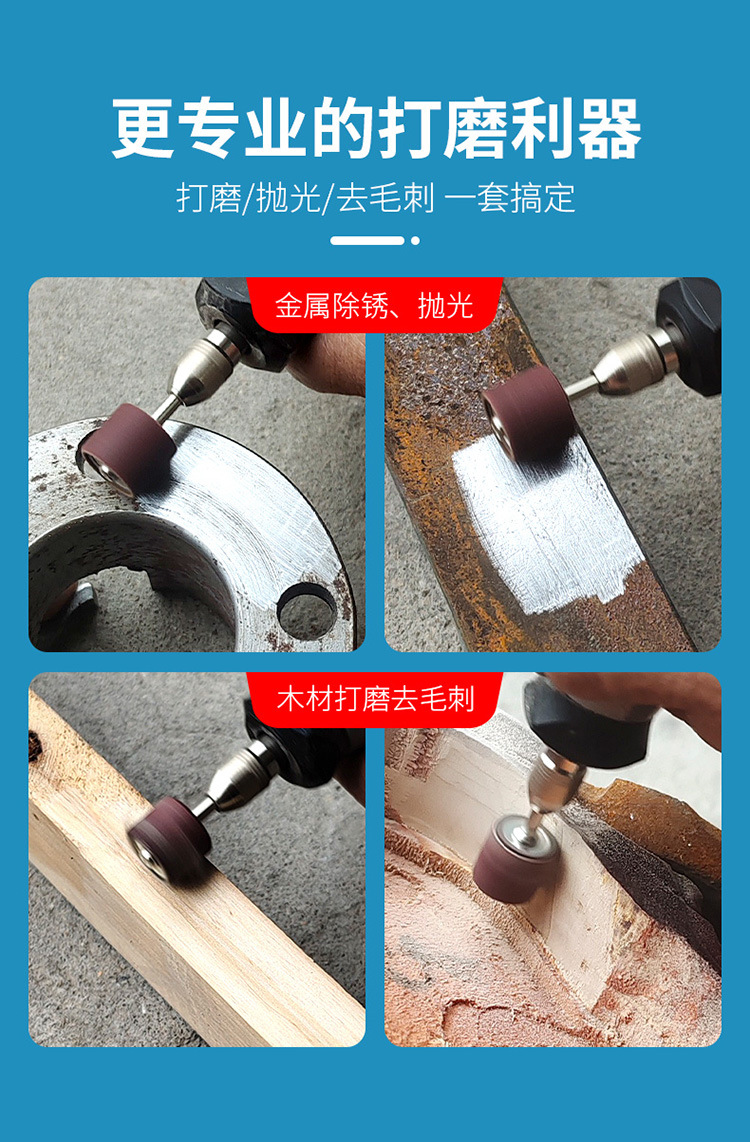 更专业的打磨利器

打磨/抛光/去毛刺 一套搞定

金属除锈、抛光

木材打磨去毛刺