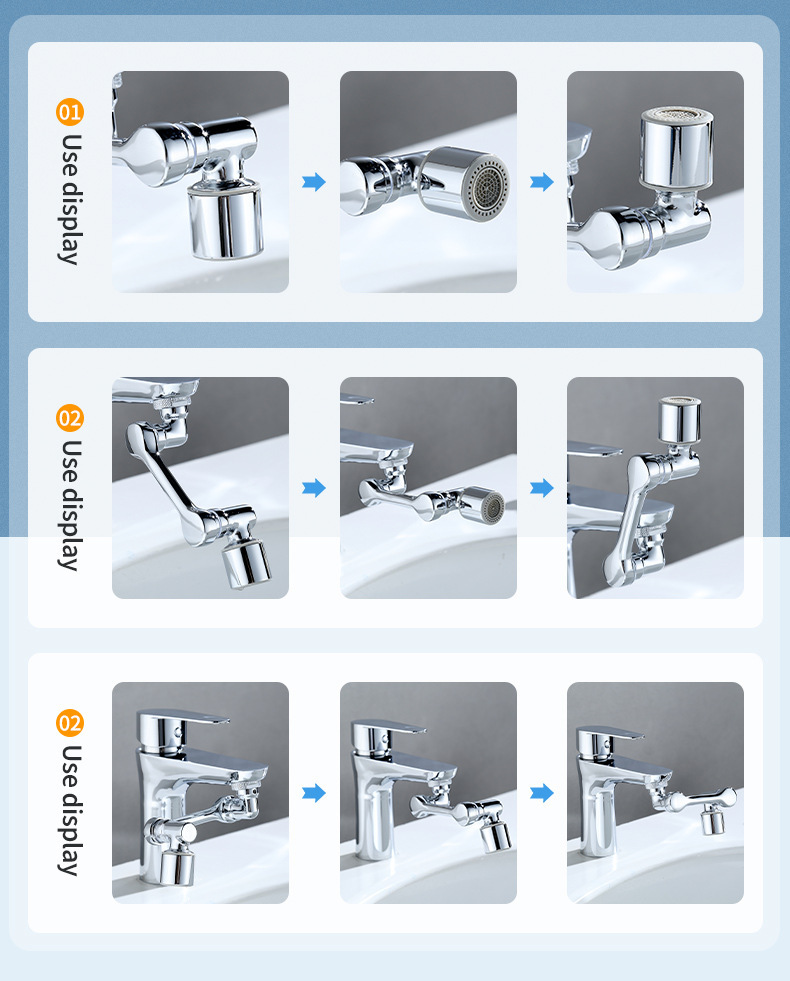 01 Use display

02 Use display

02 Use display