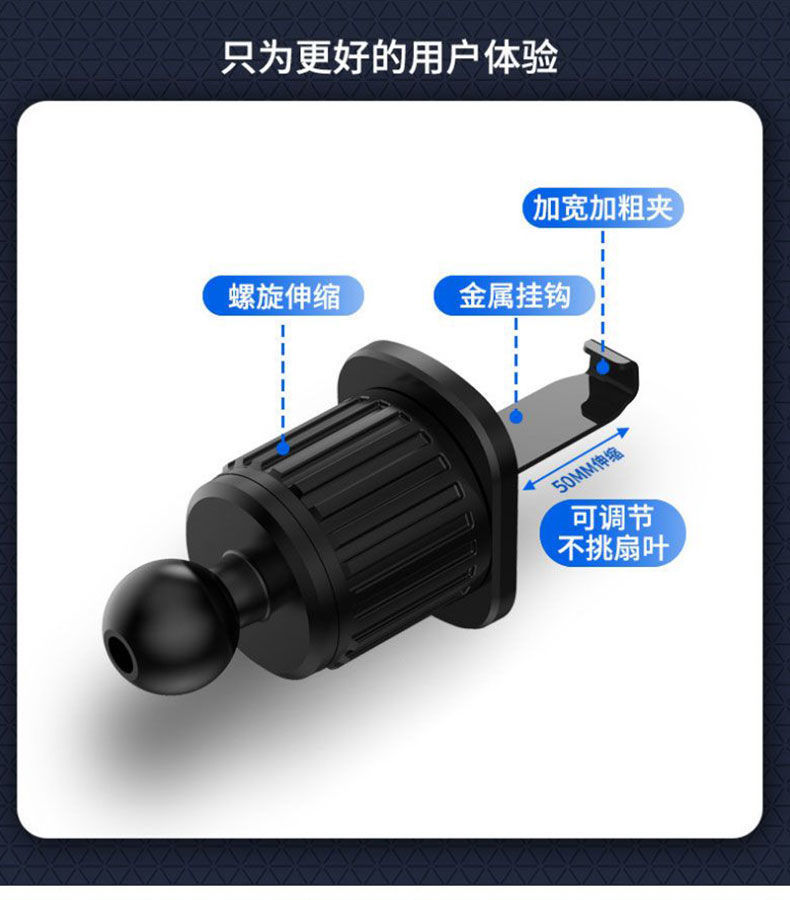 只为更好的用户体验

加宽加粗夹

螺旋伸缩

金属挂钩

50MM伸缩

可调节
不挑扇叶