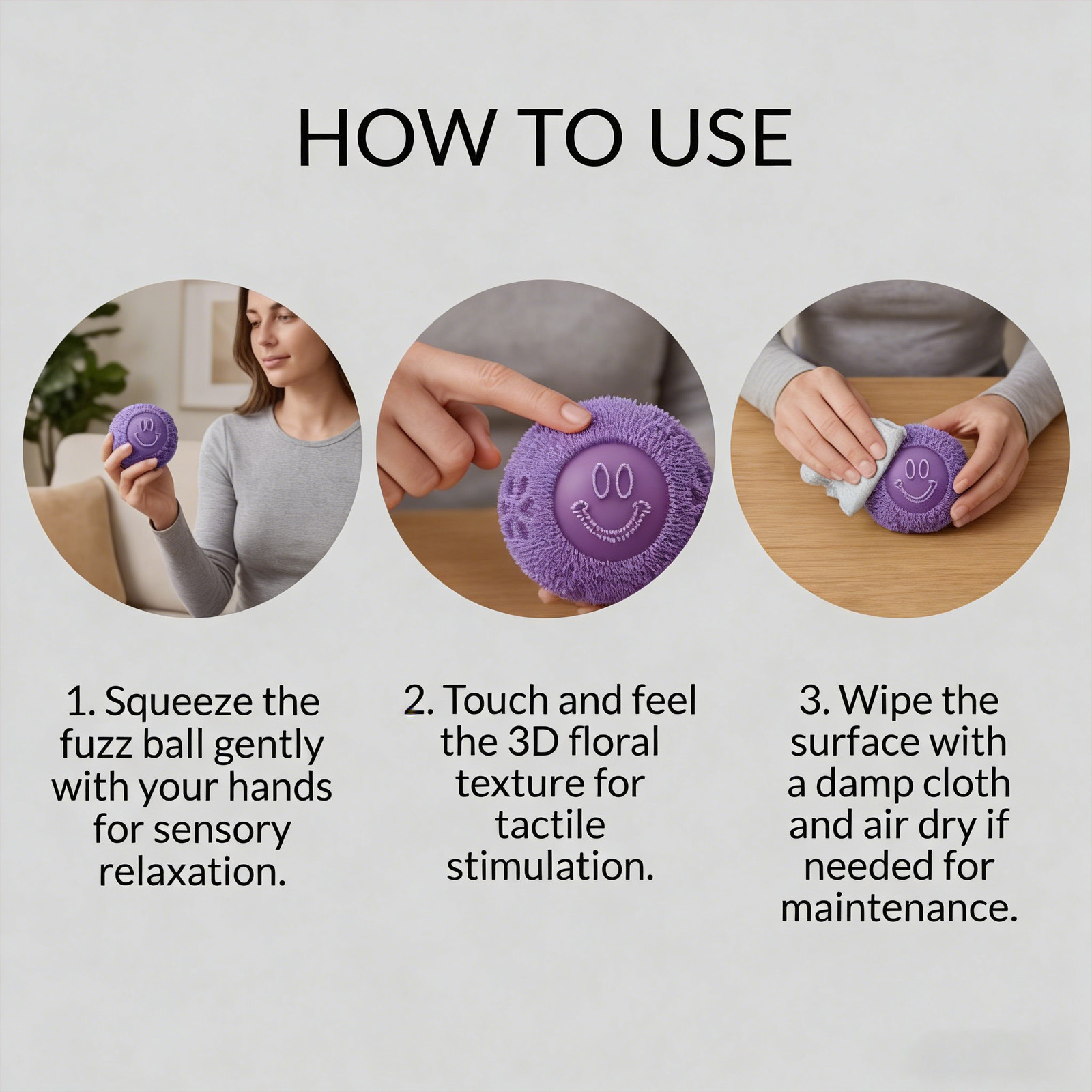 HOW TO USE

1. Squeeze the fuzz ball gently with your hands for sensory relaxation.

2. Touch and feel the 3D floral texture for tactile stimulation.

3. Wipe the surface with a damp cloth and air dry if needed for maintenance.