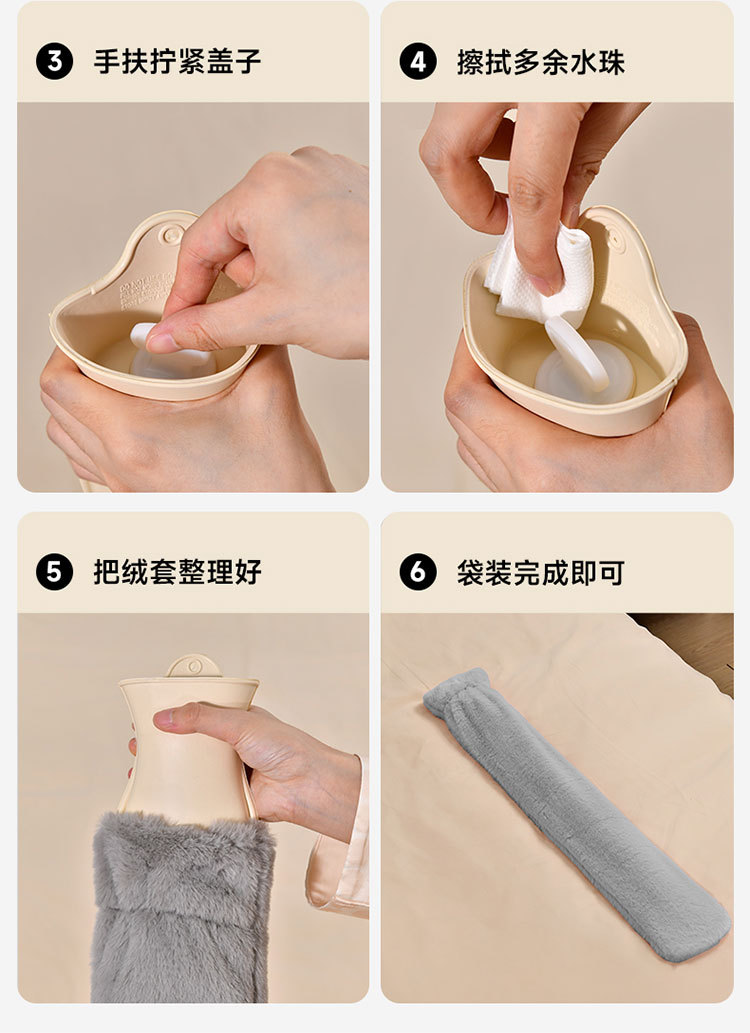 3 手扶拧紧盖子

4 擦拭多余水珠

5 把绒套整理好

6 袋装完成即可